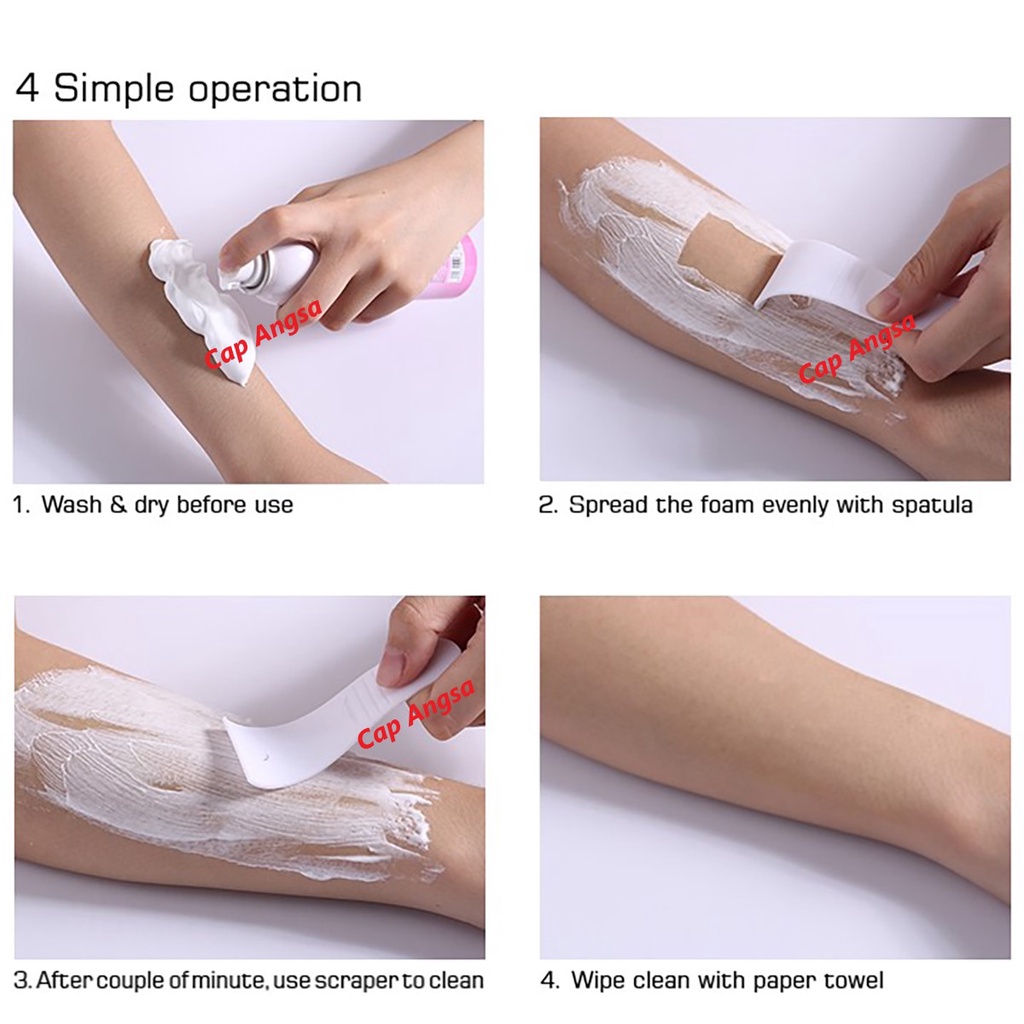 4 Simple operation

Cap Angsa

1. Wash & dry before use

Cap Angsa

2. Spread the foam evenly with spatula

Cap Angsa

3. After couple of minute, use scraper to clean

4. Wipe clean with paper towel