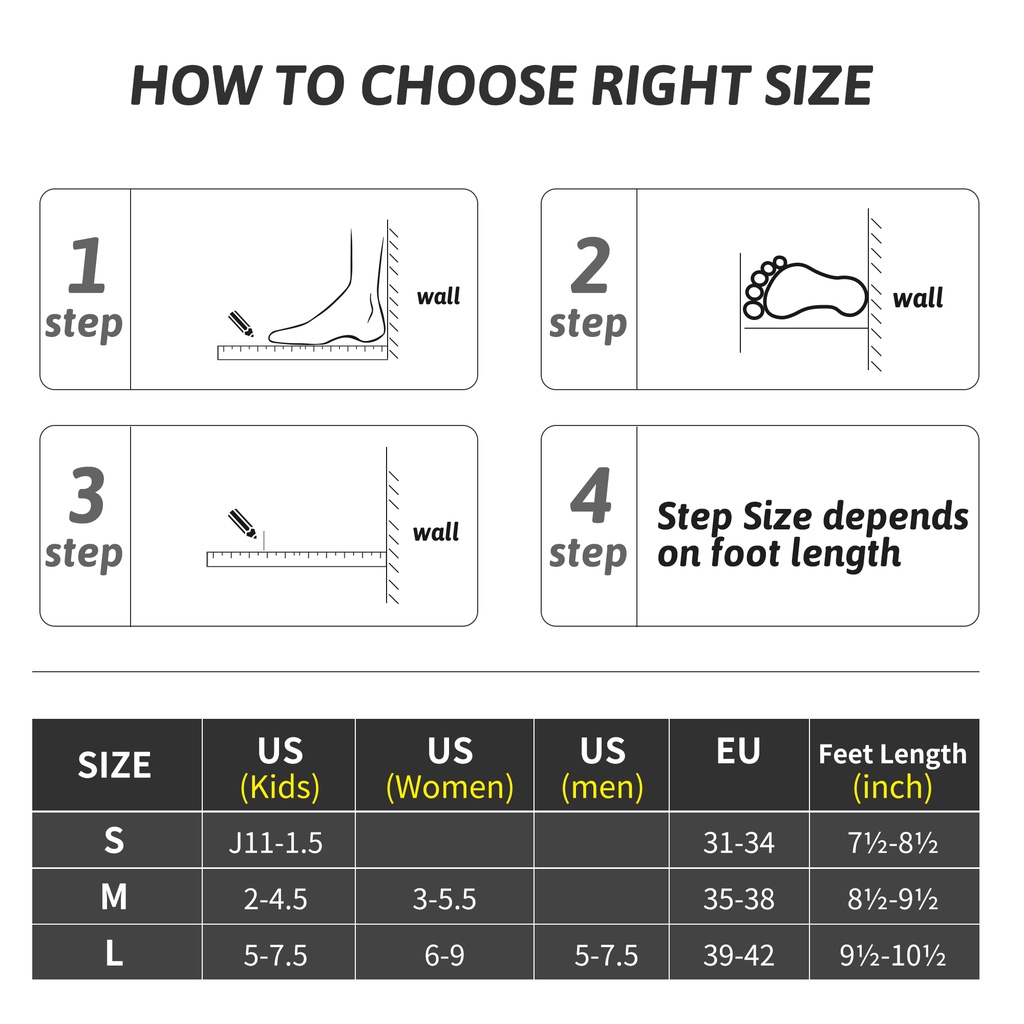 HOW TO CHOOSE RIGHT SIZE

1 step

wall

2 step

wall

3 step

wall

4 step

Step Size depends on foot length

| SIZE | US (Kids) | US (Women) | US (men) | EU | Feet Length (inch) |
|---|---|---|---|---|---|
| S | J11-1.5 | | | 31-34 | 7½-8½ |
| M | 2-4.5 | 3-5.5 | | 35-38 | 8½-9½ |
| L | 5-7.5 | 6-9 | 5-7.5 | 39-42 | 9½-10½ |