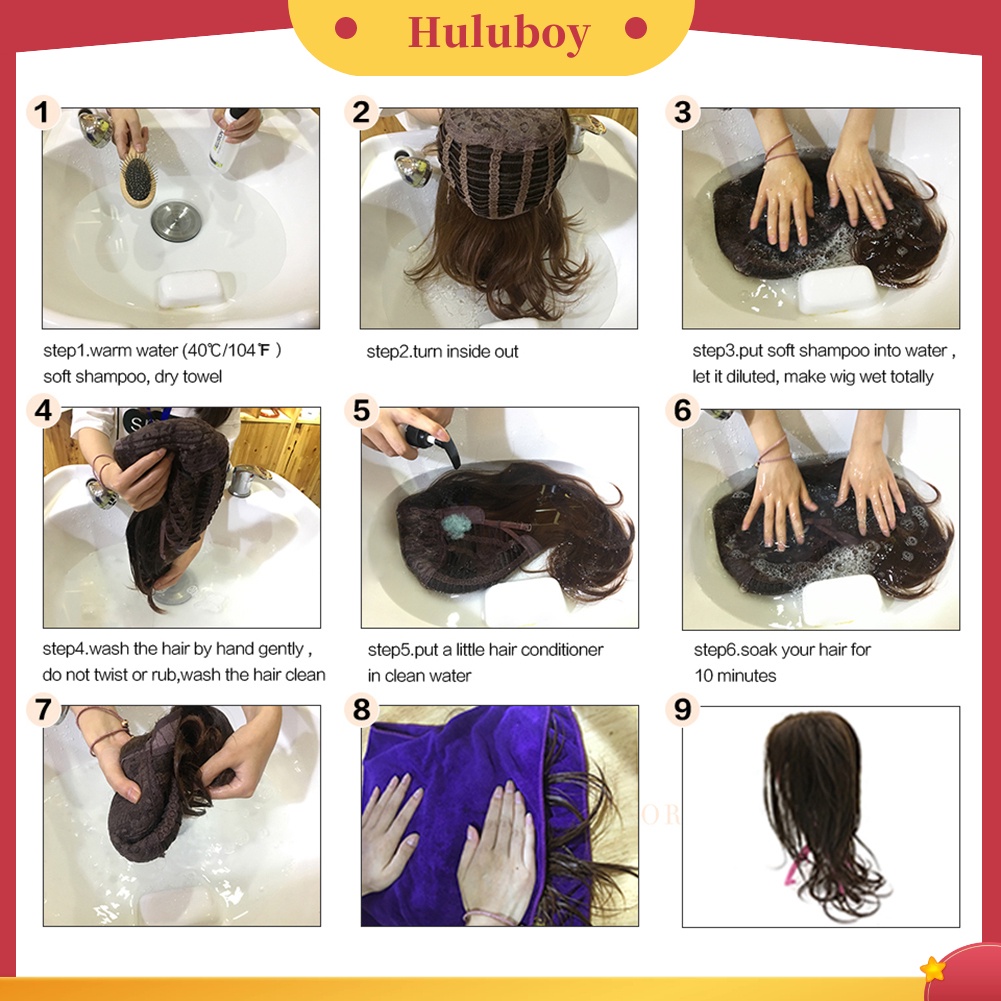 Huluboy

1

step1.warm water (40℃/104℉)
soft shampoo, dry towel

2

step2.turn inside out

3

step3.put soft shampoo into water , let it diluted, make wig wet totally

4

step4.wash the hair by hand gently , do not twist or rub,wash the hair clean

5

step5.put a little hair conditioner in clean water

6

step6.soak your hair for 10 minutes

7

8

9