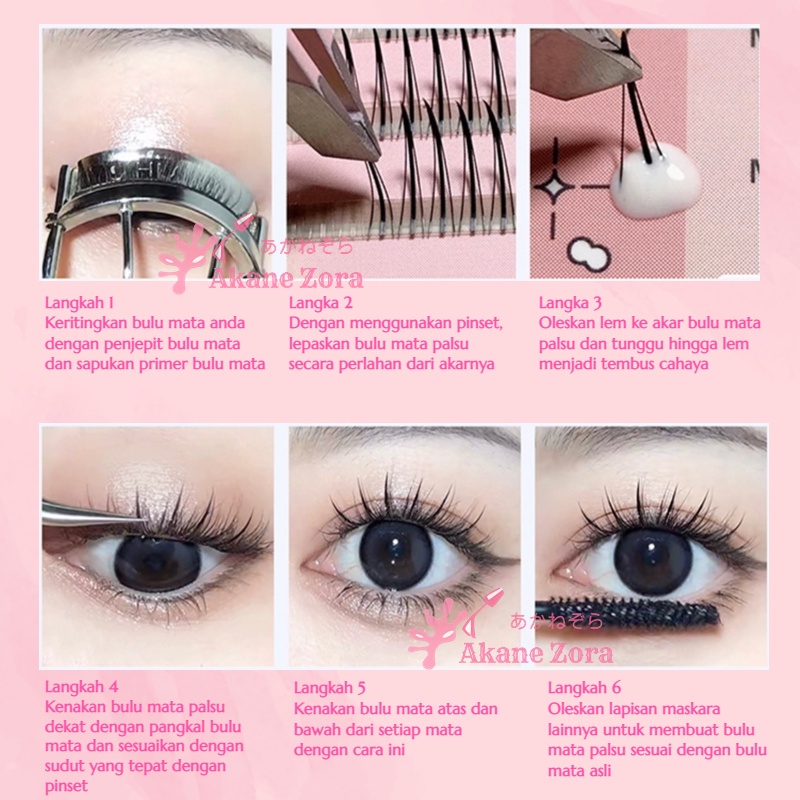 あかねぞら
Akane Zora

Langkah 1
Keritingkan bulu mata anda dengan penjepit bulu mata dan sapukan primer bulu mata

Langka 2
Dengan menggunakan pinset, lepaskan bulu mata palsu secara perlahan dari akarnya

Langka 3
Oleskan lem ke akar bulu mata palsu dan tunggu hingga lem menjadi tembus cahaya

あかねぞら
Akane Zora

Langkah 4
Kenakan bulu mata palsu dekat dengan pangkal bulu mata dan sesuaikan dengan sudut yang tepat dengan pinset

Langkah 5
Kenakan bulu mata atas dan bawah dari setiap mata dengan cara ini

Langkah 6
Oleskan lapisan maskara lainnya untuk membuat bulu mata palsu sesuai dengan bulu mata asli