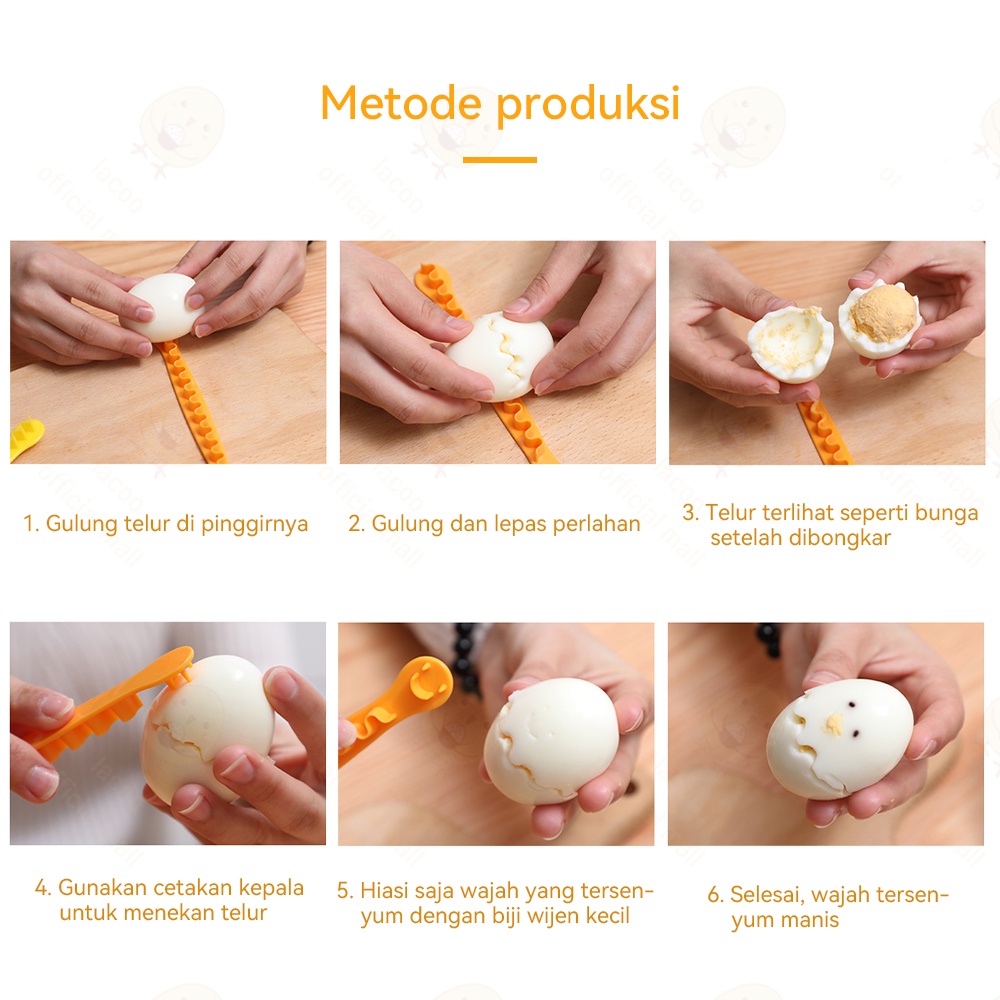 Metode produksi

1. Gulung telur di pinggirnya

2. Gulung dan lepas perlahan

3. Telur terlihat seperti bunga setelah dibongkar

4. Gunakan cetakan kepala untuk menekan telur

5. Hiasi saja wajah yang tersenyum dengan biji wijen kecil

6. Selesai, wajah tersenyum manis