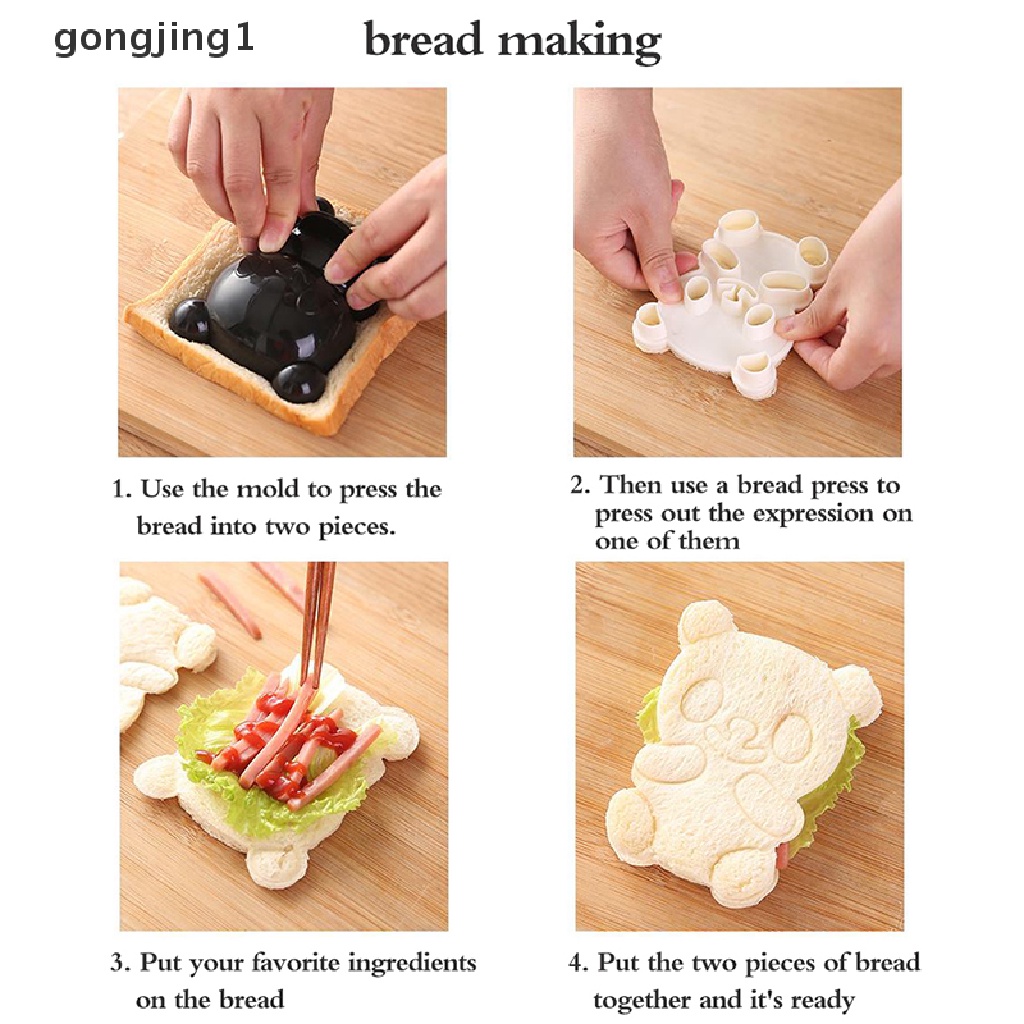 gongjing1

bread making

1. Use the mold to press the bread into two pieces.

2. Then use a bread press to press out the expression on one of them

3. Put your favorite ingredients on the bread

4. Put the two pieces of bread together and it's ready