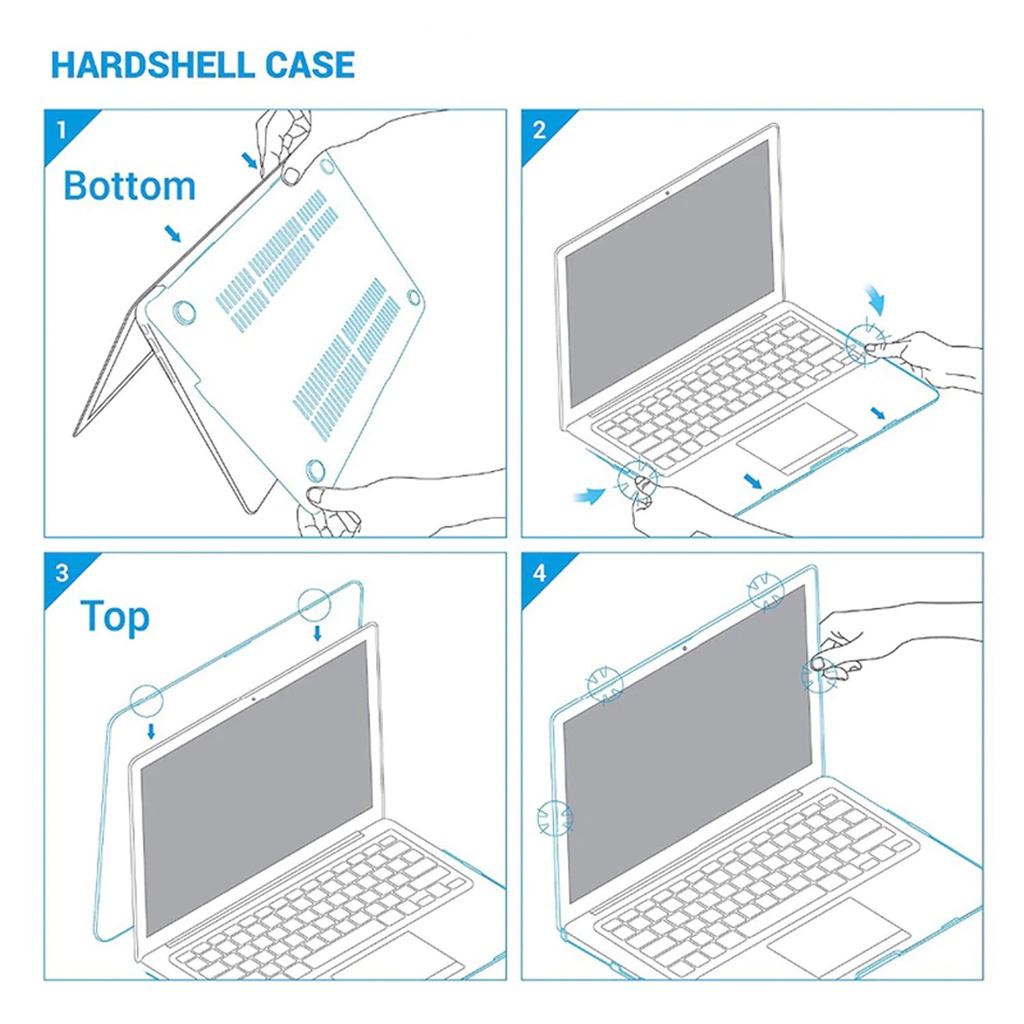 HARDSHELL CASE

1

Bottom

2

3

Top

4