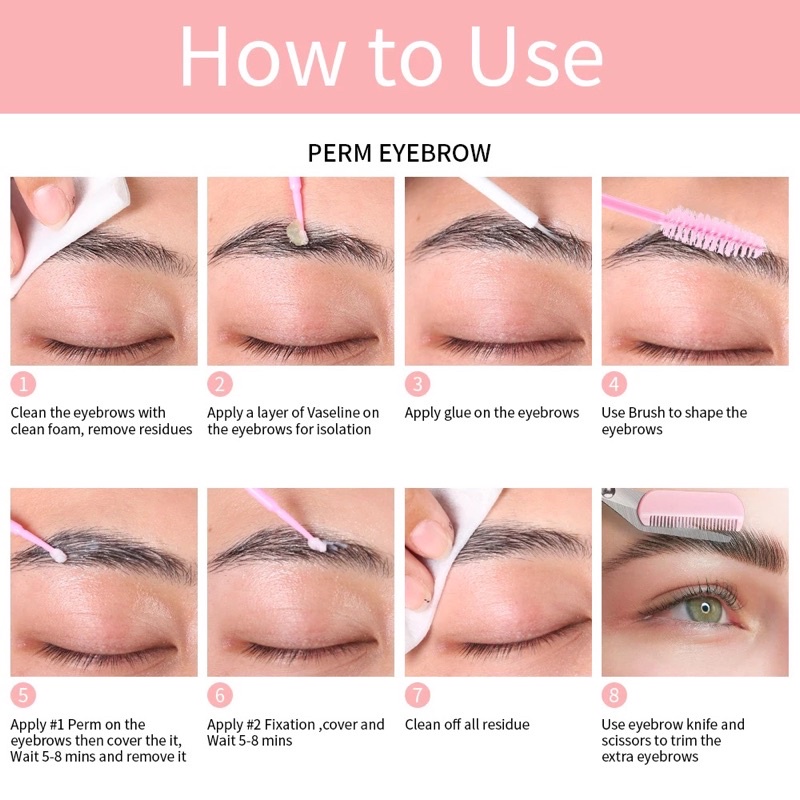 How to Use

PERM EYEBROW

1
Clean the eyebrows with clean foam, remove residues

2
Apply a layer of Vaseline on the eyebrows for isolation

3
Apply glue on the eyebrows

4
Use Brush to shape the eyebrows

5
Apply #1 Perm on the eyebrows then cover the it, Wait 5-8 mins and remove it

6
Apply #2 Fixation ,cover and Wait 5-8 mins

7
Clean off all residue

8
Use eyebrow knife and scissors to trim the extra eyebrows