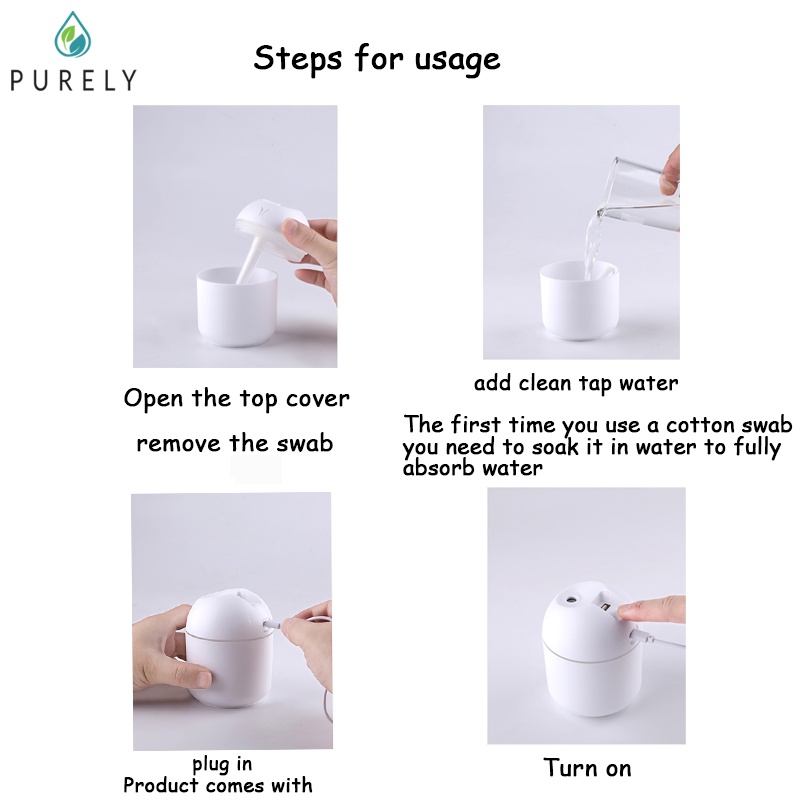 PURELY

Steps for usage

Open the top cover

remove the swab

add clean tap water

The first time you use a cotton swab you need to soak it in water to fully absorb water

plug in
Product comes with

Turn on