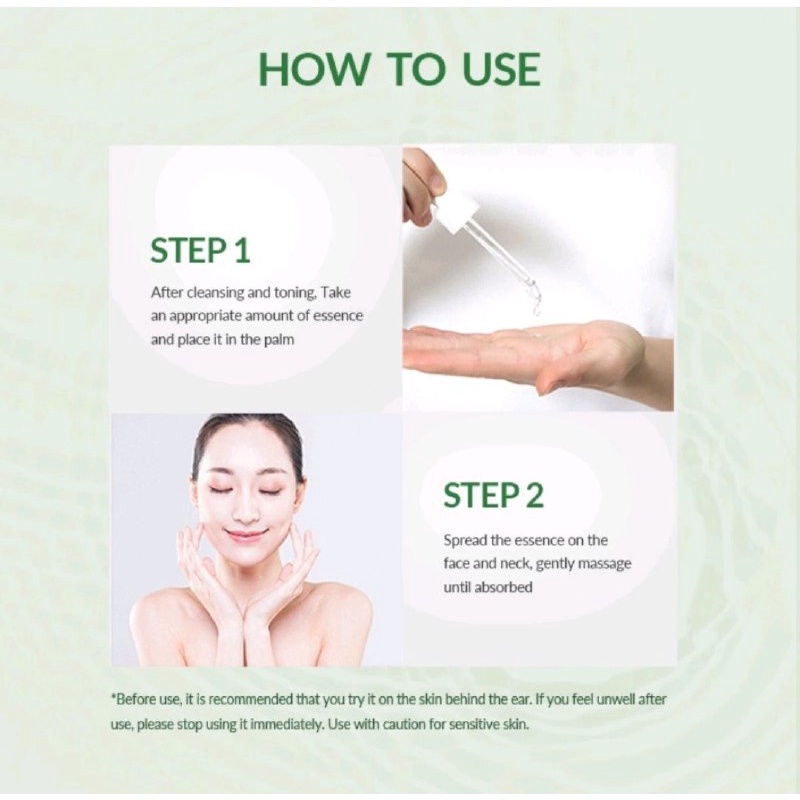 HOW TO USE

STEP 1

After cleansing and toning, Take an appropriate amount of essence and place it in the palm

STEP 2

Spread the essence on the face and neck, gently massage until absorbed

*Before use, it is recommended that you try it on the skin behind the ear. If you feel unwell after use, please stop using it immediately. Use with caution for sensitive skin.