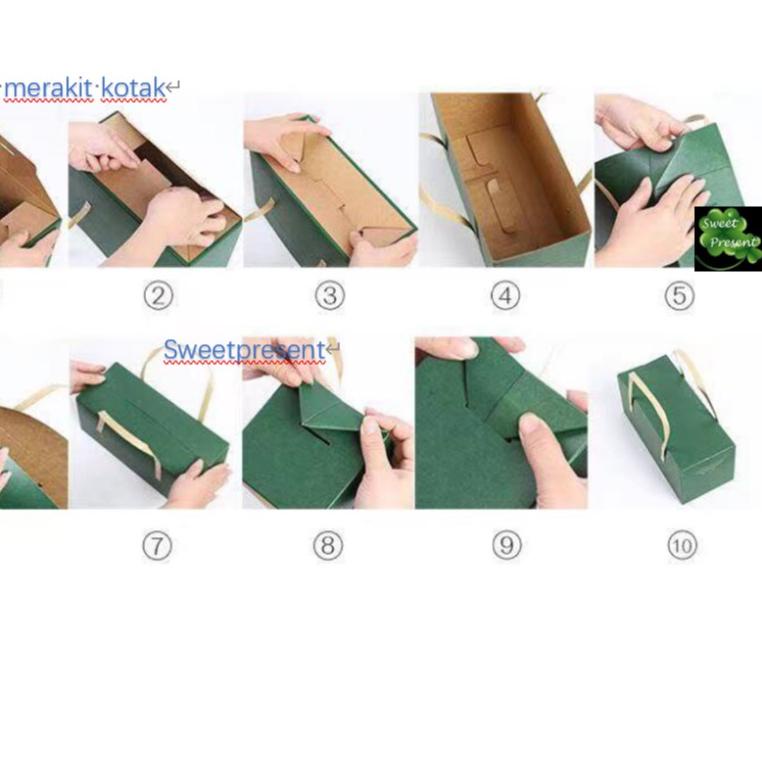 merakit kotak

Sweet Present

②

③

④

⑤

Sweetpresent

⑦

⑧

⑨

⑩