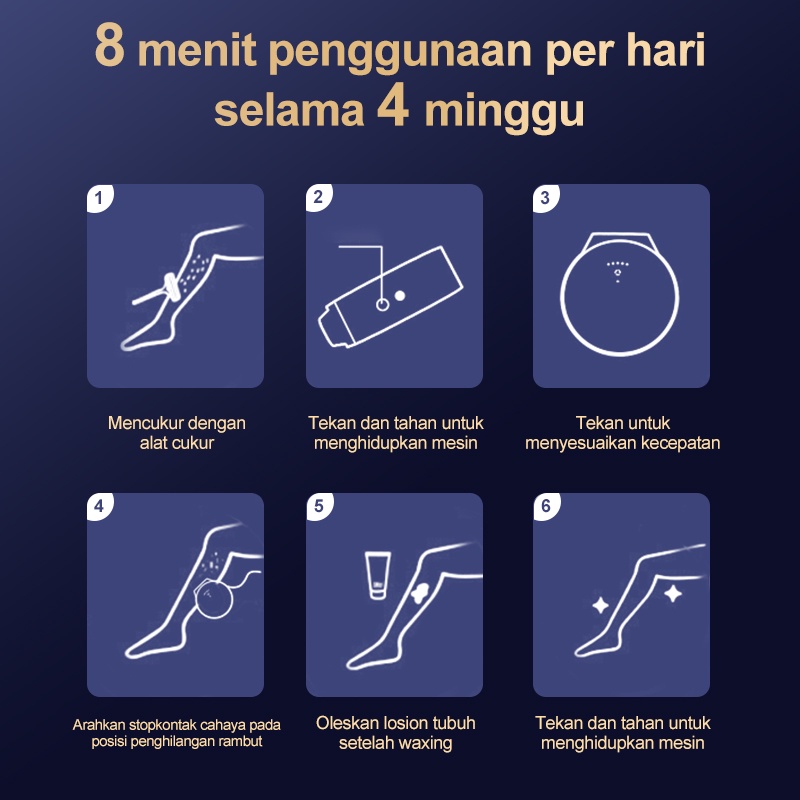 8 menit penggunaan per hari selama 4 minggu

1

Mencukur dengan alat cukur

2

Tekan dan tahan untuk menghidupkan mesin

3

Tekan untuk menyesuaikan kecepatan

4

Arahkan stopkontak cahaya pada posisi penghilangan rambut

5

Oleskan losion tubuh setelah waxing

6

Tekan dan tahan untuk menghidupkan mesin