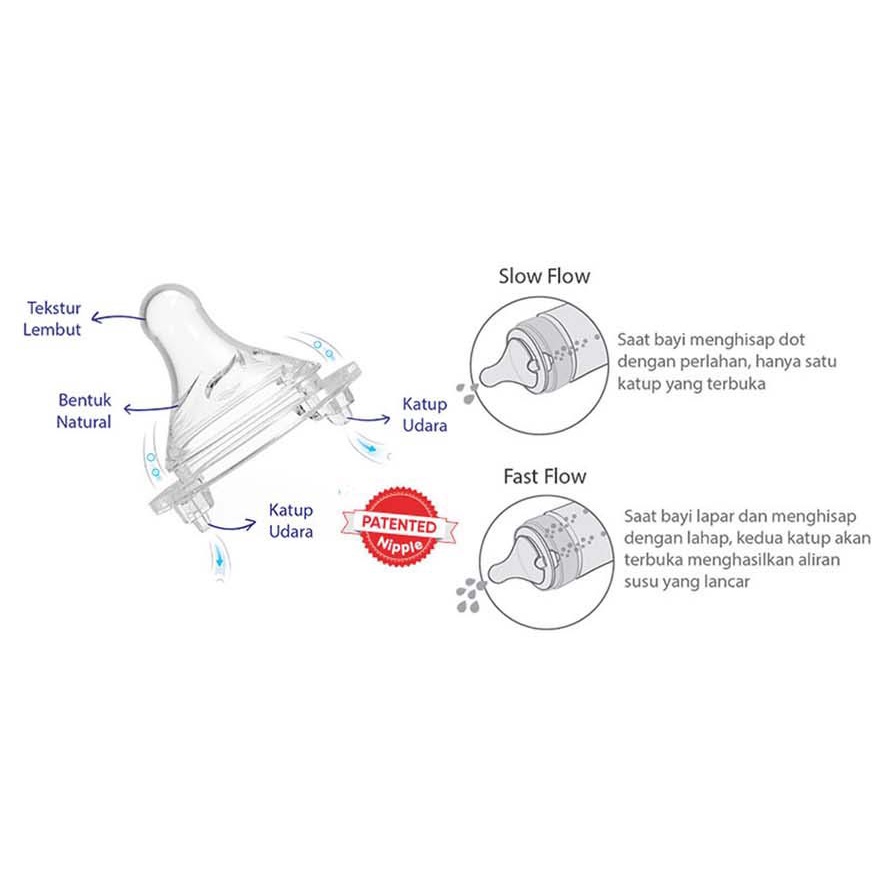 Tekstur Lembut

Bentuk Natural

Katup Udara

Katup Udara

PATENTED Nipple

Slow Flow

Saat bayi menghisap dot dengan perlahan, hanya satu katup yang terbuka

Fast Flow

Saat bayi lapar dan menghisap dengan lahap, kedua katup akan terbuka menghasilkan aliran susu yang lancar