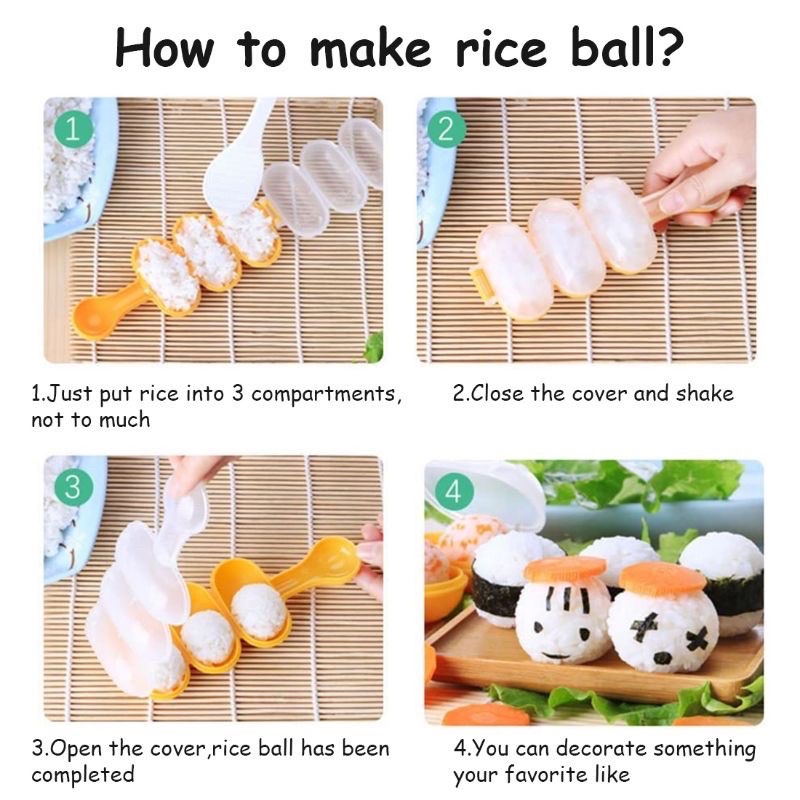 How to make rice ball?

1

2

1.Just put rice into 3 compartments, not to much

2.Close the cover and shake

3

4

3.Open the cover,rice ball has been completed

4.You can decorate something your favorite like