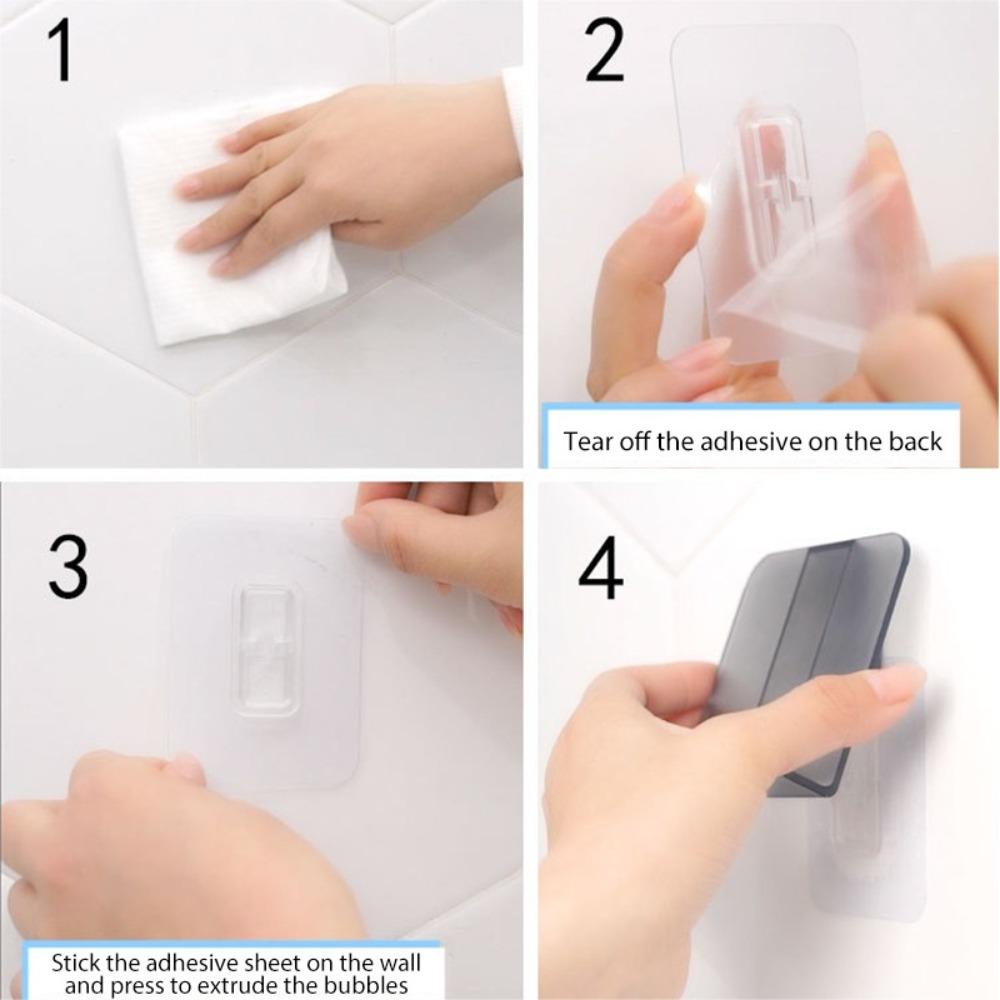 1

2

Tear off the adhesive on the back

3

Stick the adhesive sheet on the wall and press to extrude the bubbles

4