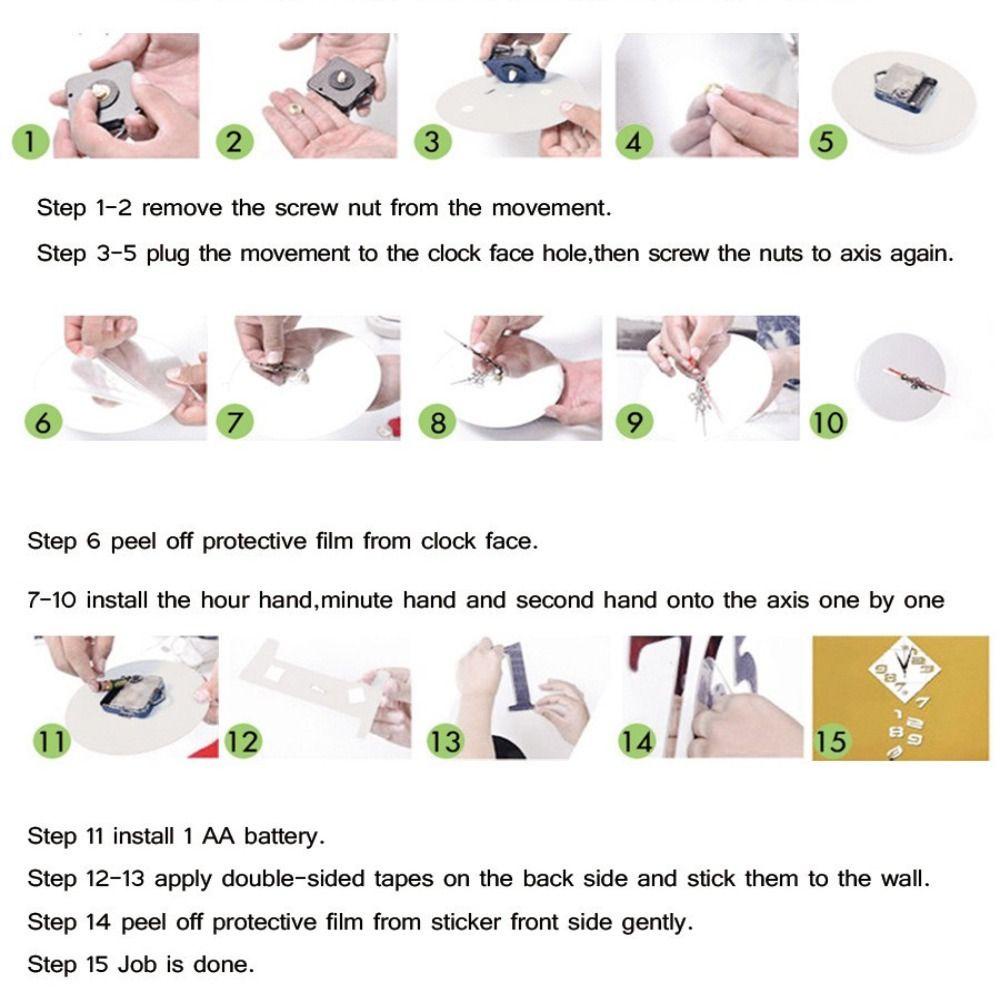 1 2 3 4 5

Step 1-2 remove the screw nut from the movement.

Step 3-5 plug the movement to the clock face hole,then screw the nuts to axis again.

6 7 8 9 10

Step 6 peel off protective film from clock face.

7-10 install the hour hand,minute hand and second hand onto the axis one by one

11 12 13 14 15

Step 11 install 1 AA battery.

Step 12-13 apply double-sided tapes on the back side and stick them to the wall.

Step 14 peel off protective film from sticker front side gently.

Step 15 Job is done.