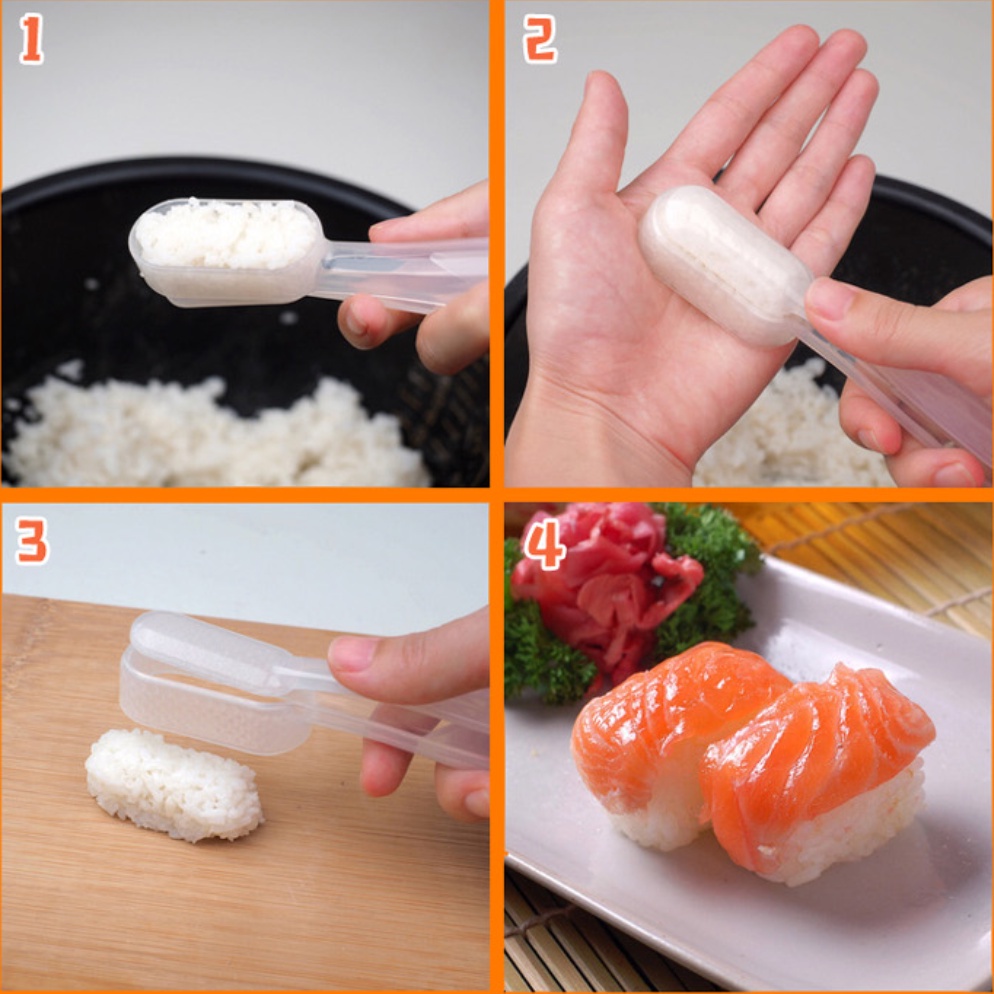 1

2

3

4