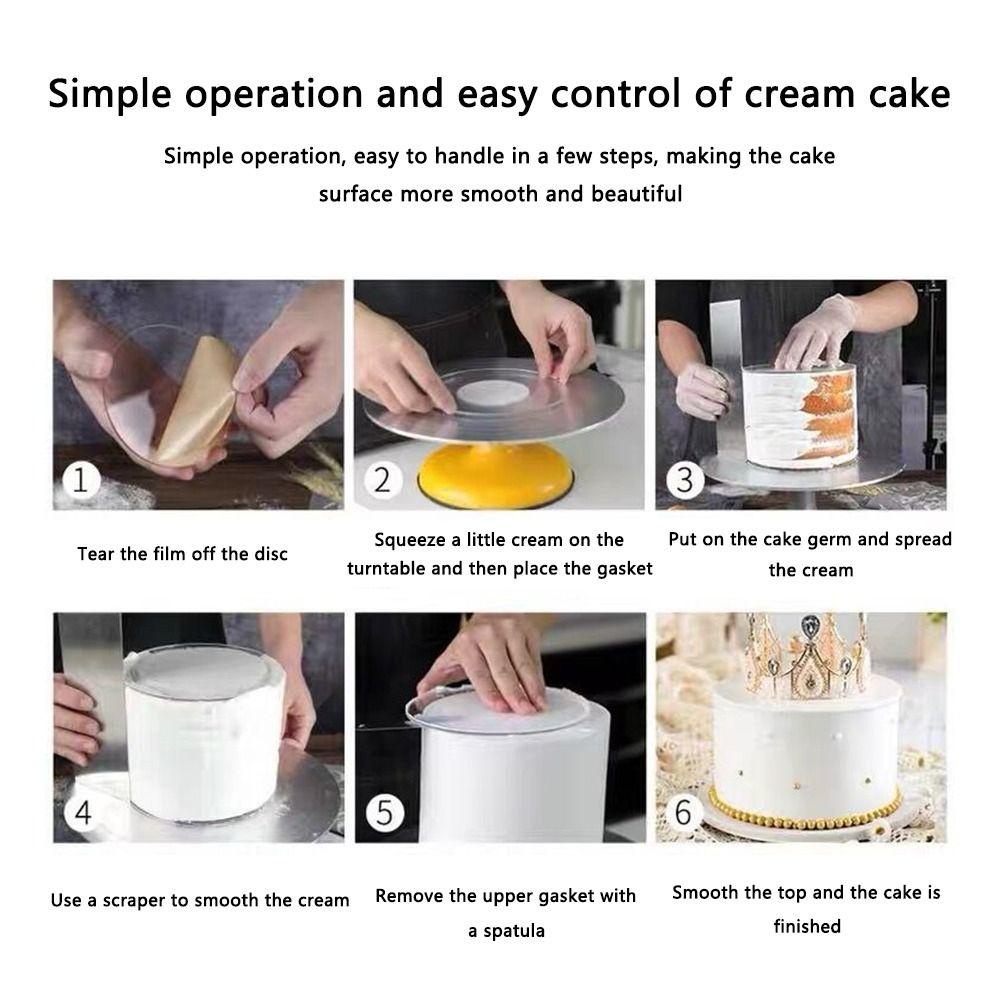 Simple operation and easy control of cream cake

Simple operation, easy to handle in a few steps, making the cake surface more smooth and beautiful

1

Tear the film off the disc

2

Squeeze a little cream on the turntable and then place the gasket

3

Put on the cake germ and spread the cream

4

Use a scraper to smooth the cream

5

Remove the upper gasket with a spatula

6

Smooth the top and the cake is finished