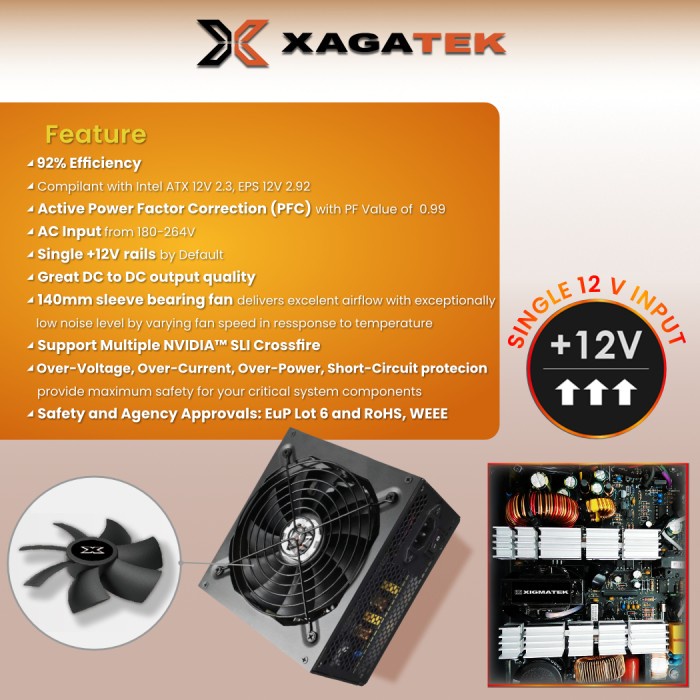 XAGATEK

Feature
92% Efficiency
Compilant with Intel ATX 12V 2.3, EPS 12V 2.92
Active Power Factor Correction (PFC) with PF Value of 0.99
AC Input from 180-264V
Single +12V rails by Default
Great DC to DC output quality
140mm sleeve bearing fan delivers excelent airflow with exceptionally low noise level by varying fan speed in ressponse to temperature
Support Multiple NVIDIA™ SLI Crossfire
Over-Voltage, Over-Current, Over-Power, Short-Circuit protecion provide maximum safety for your critical system components
Safety and Agency Approvals: EuP Lot 6 and RoHS, WEEE

SINGLE 12 V INPUT
+12V

XIGMATEK