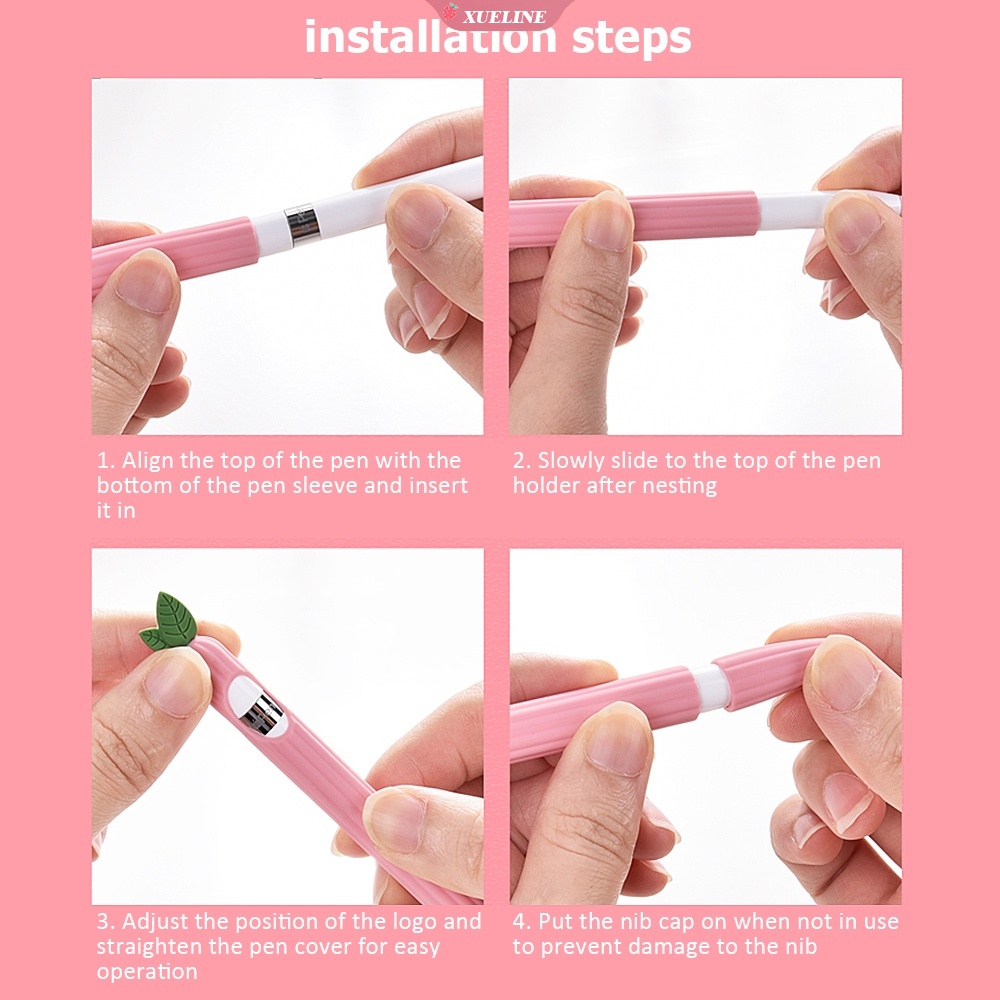 XUELINE

installation steps

1. Align the top of the pen with the bottom of the pen sleeve and insert it in

2. Slowly slide to the top of the pen holder after nesting

3. Adjust the position of the logo and straighten the pen cover for easy operation

4. Put the nib cap on when not in use to prevent damage to the nib