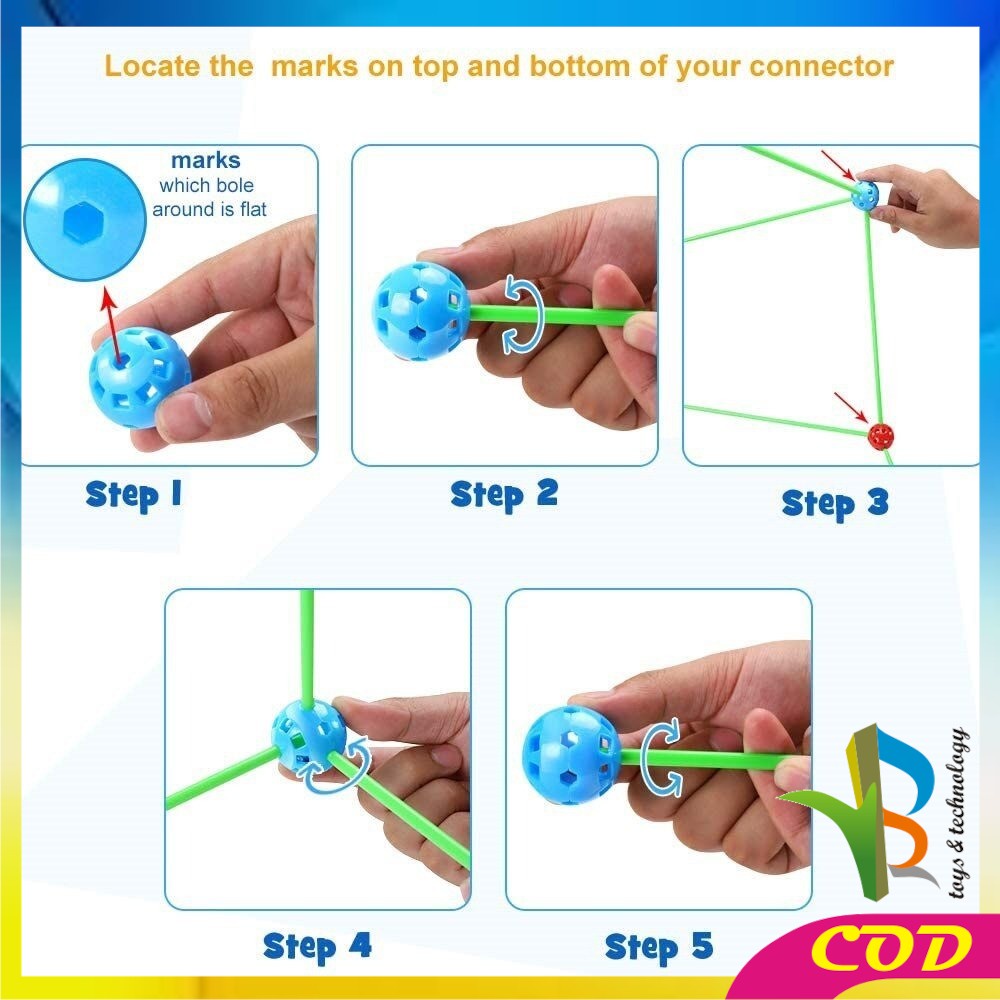 Locate the marks on top and bottom of your connector

marks
which bole around is flat

Step 1

Step 2

Step 3

Step 4

Step 5

toys & technology

COD