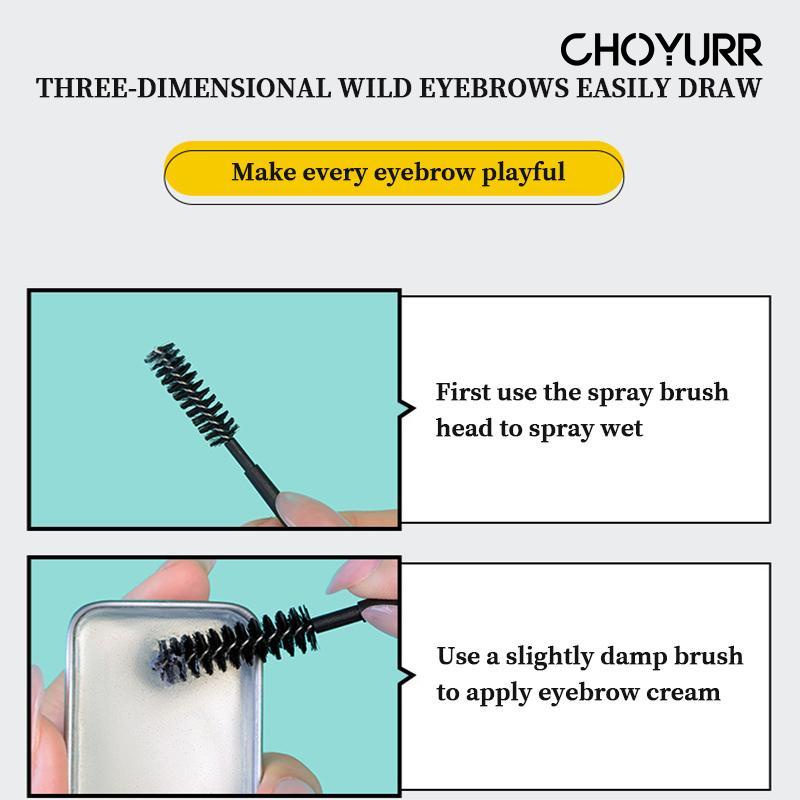 CHOYURR
THREE-DIMENSIONAL WILD EYEBROWS EASILY DRAW

Make every eyebrow playful

First use the spray brush head to spray wet

Use a slightly damp brush to apply eyebrow cream