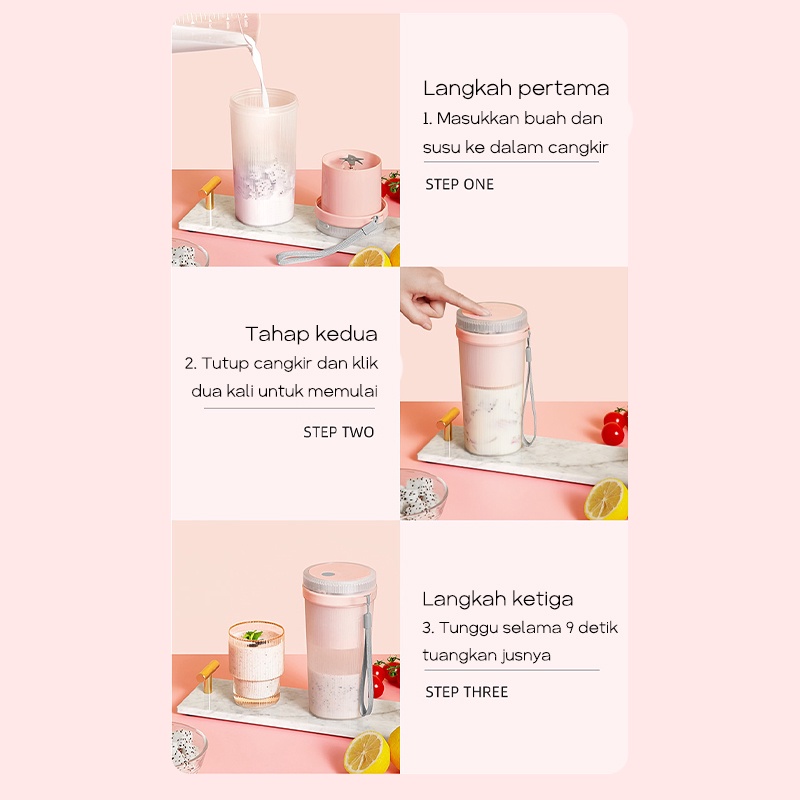 Langkah pertama
1. Masukkan buah dan susu ke dalam cangkir
STEP ONE

Tahap kedua
2. Tutup cangkir dan klik dua kali untuk memulai
STEP TWO

Langkah ketiga
3. Tunggu selama 9 detik tuangkan jusnya
STEP THREE