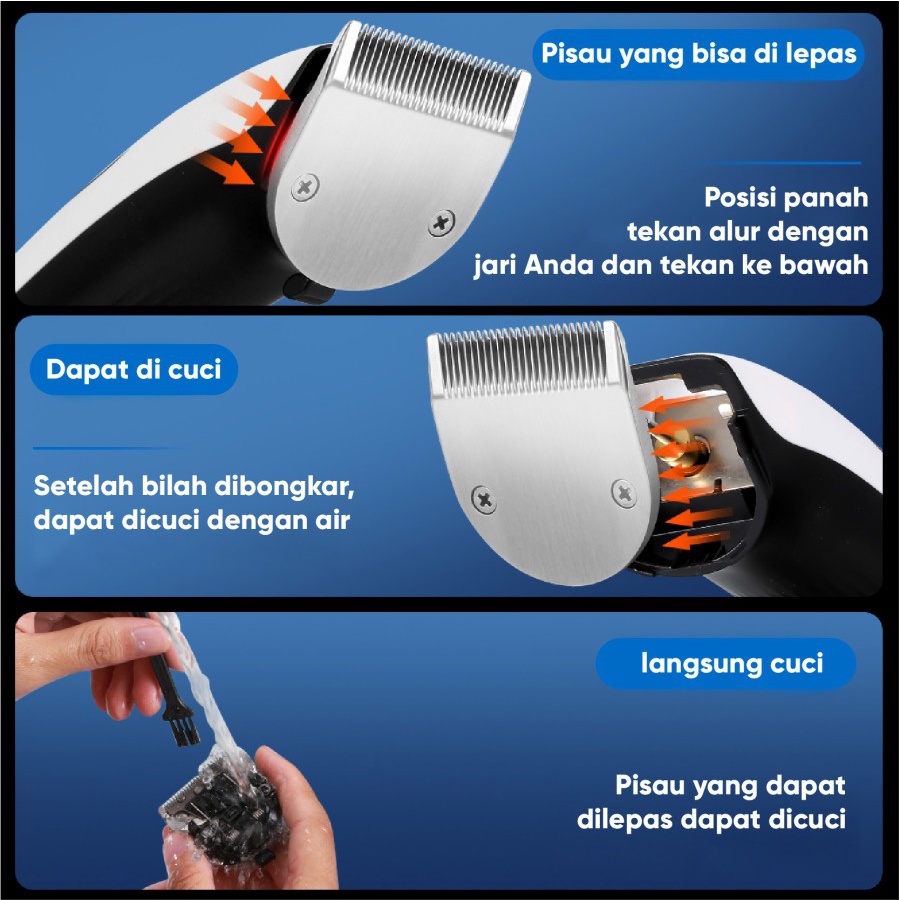 Pisau yang bisa di lepas

Posisi panah tekan alur dengan jari Anda dan tekan ke bawah

Dapat di cuci

Setelah bilah dibongkar, dapat dicuci dengan air

langsung cuci

Pisau yang dapat dilepas dapat dicuci