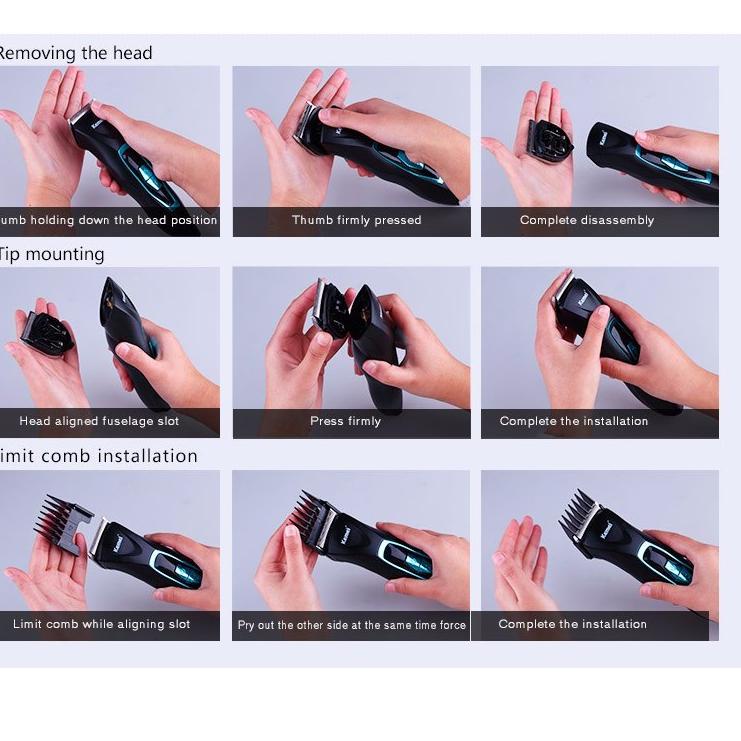 Removing the head

umb holding down the head position

Thumb firmly pressed

Complete disassembly

Tip mounting

Head aligned fuselage slot

Press firmly

Complete the installation

imit comb installation

Limit comb while aligning slot

Pry out the other side at the same time force

Complete the installation