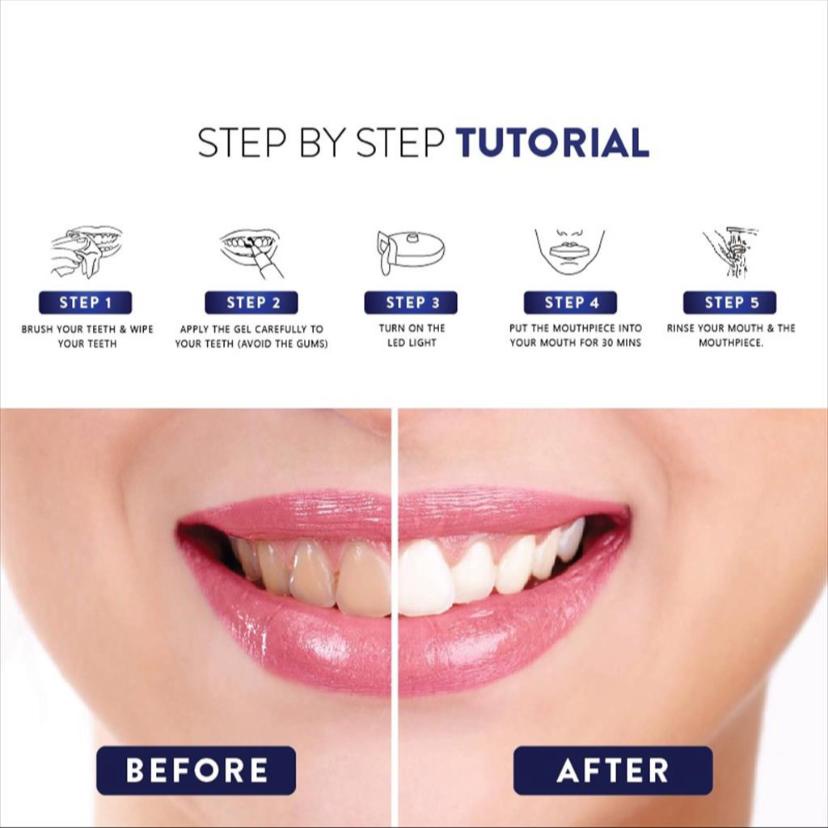 STEP BY STEP TUTORIAL

STEP 1
BRUSH YOUR TEETH & WIPE YOUR TEETH

STEP 2
APPLY THE GEL CAREFULLY TO YOUR TEETH (AVOID THE GUMS)

STEP 3
TURN ON THE LED LIGHT

STEP 4
PUT THE MOUTHPIECE INTO YOUR MOUTH FOR 30 MINS

STEP 5
RINSE YOUR MOUTH & THE MOUTHPIECE.

BEFORE

AFTER