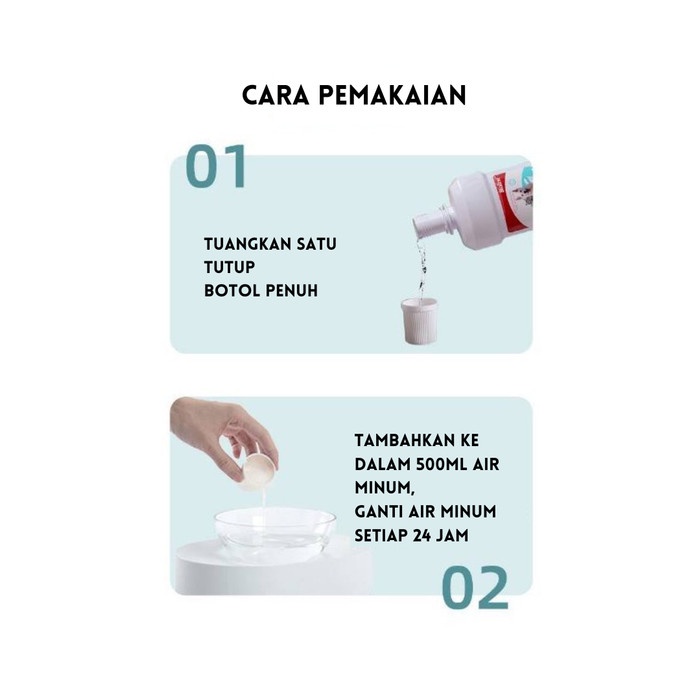 CARA PEMAKAIAN

01

TUANGKAN SATU TUTUP BOTOL PENUH

TAMBAHKAN KE DALAM 500ML AIR MINUM,
GANTI AIR MINUM SETIAP 24 JAM

02