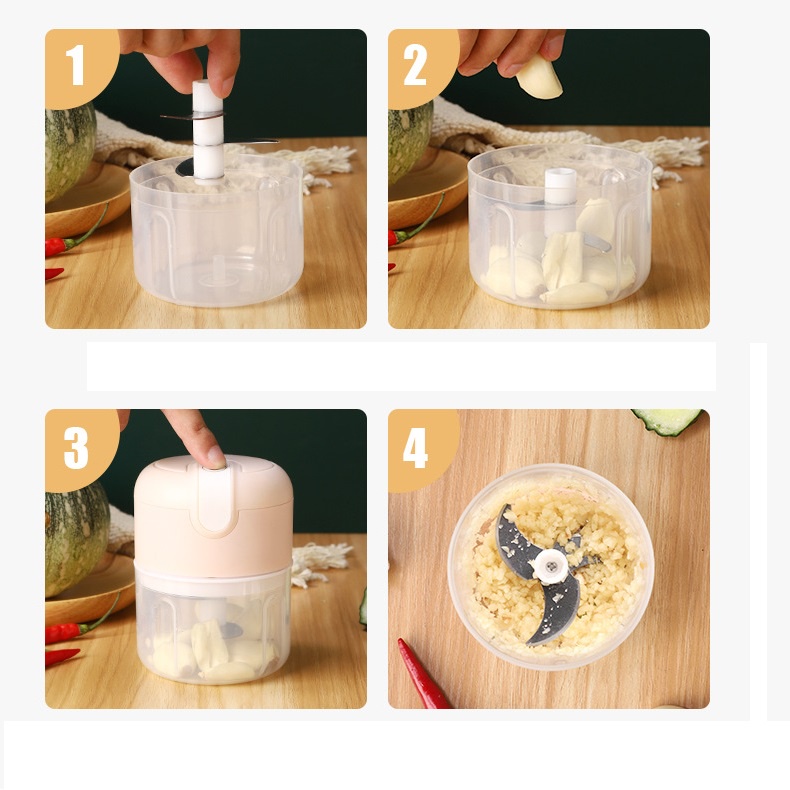 1
2
3
4