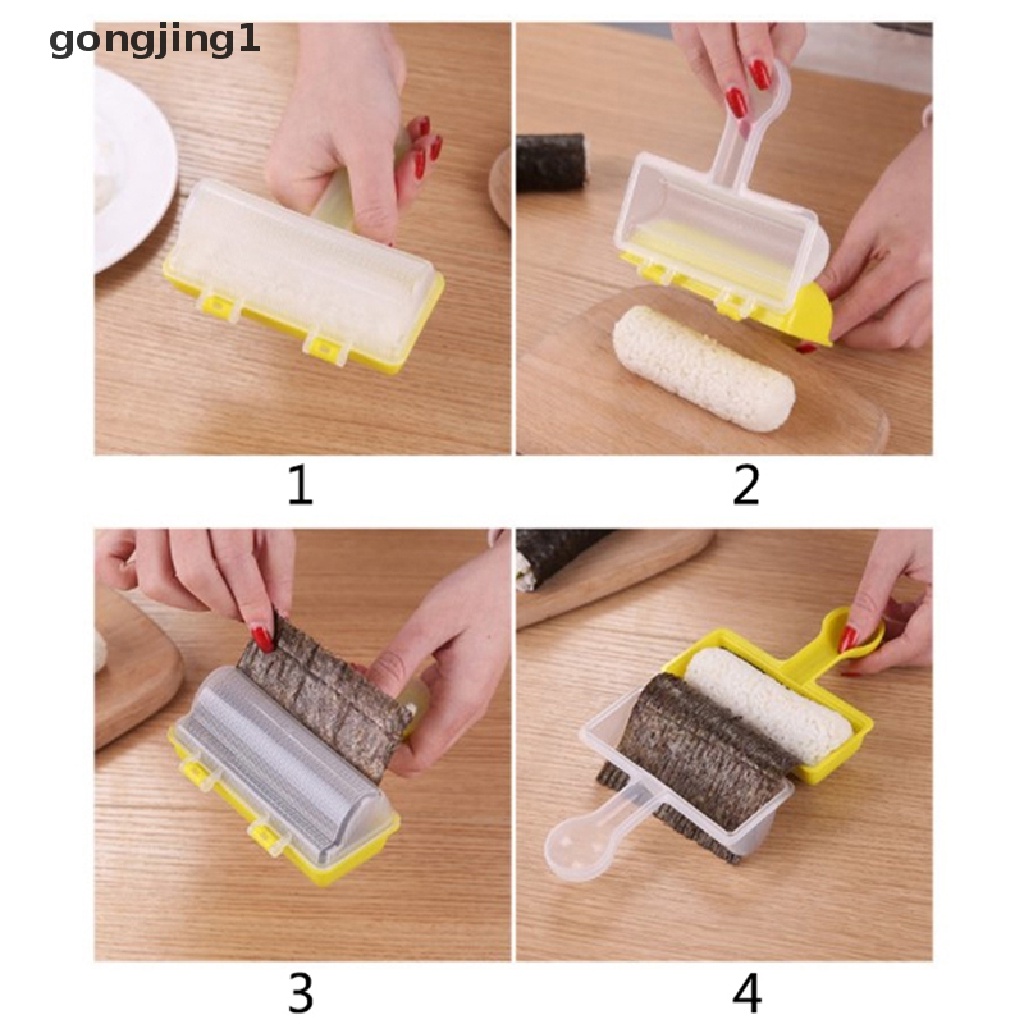 gongjing1

1

2

3

4