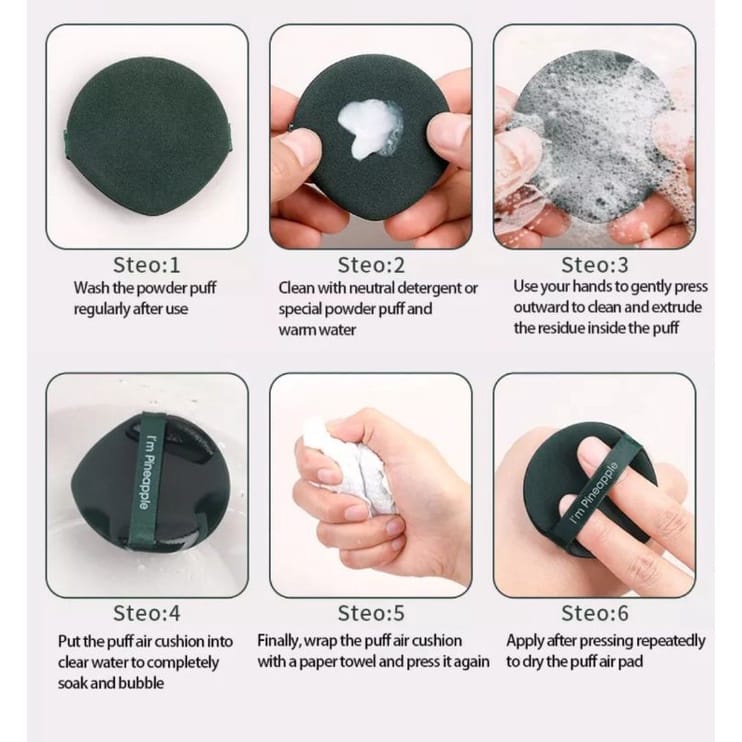 Steo:1
Wash the powder puff regularly after use

Steo:2
Clean with neutral detergent or special powder puff and warm water

Steo:3
Use your hands to gently press outward to clean and extrude the residue inside the puff

I'm Pineapple

Steo:4
Put the puff air cushion into clear water to completely soak and bubble

Steo:5
Finally, wrap the puff air cushion with a paper towel and press it again

I'm Pineapple

Steo:6
Apply after pressing repeatedly to dry the puff air pad