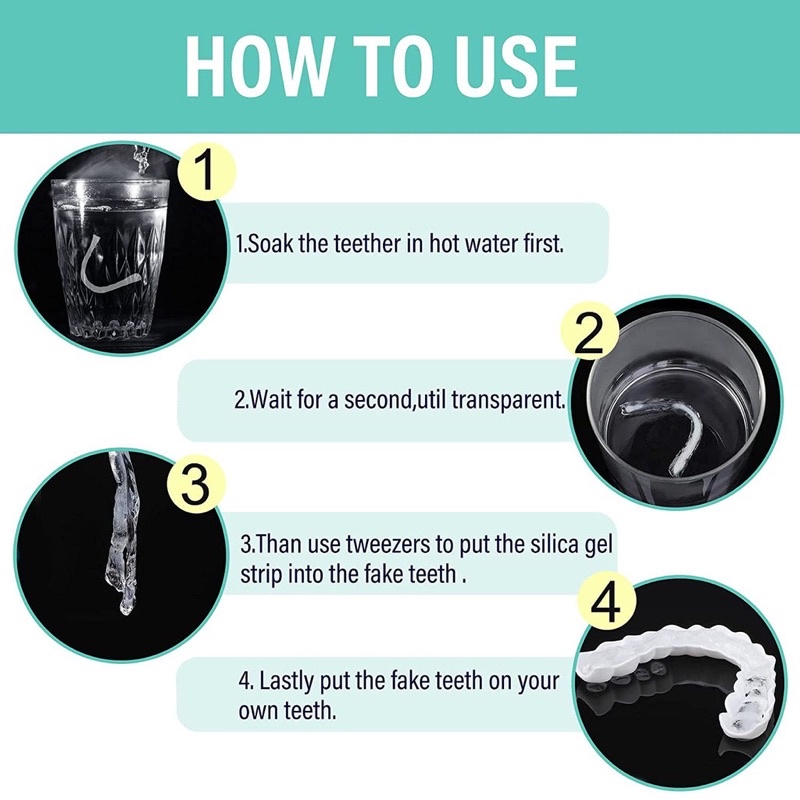 HOW TO USE

1

1.Soak the teether in hot water first.

2

2.Wait for a second,util transparent.

3

3.Than use tweezers to put the silica gel strip into the fake teeth .

4

4. Lastly put the fake teeth on your own teeth.