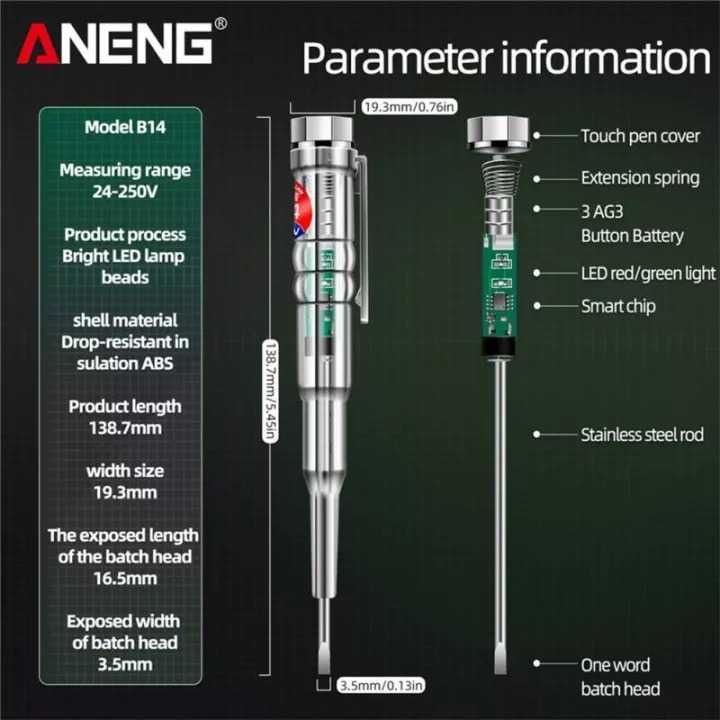 ANENG®

Parameter information

Model B14

Measuring range 24-250V

Product process Bright LED lamp beads

shell material Drop-resistant in sulation ABS

Product length 138.7mm

width size 19.3mm

The exposed length of the batch head 16.5mm

Exposed width of batch head 3.5mm

19.3mm/0.76in

138.7mm/5.45in

3.5mm/0.13in

Touch pen cover

Extension spring

3 AG3 Button Battery

LED red/green light

Smart chip

Stainless steel rod

One word batch head