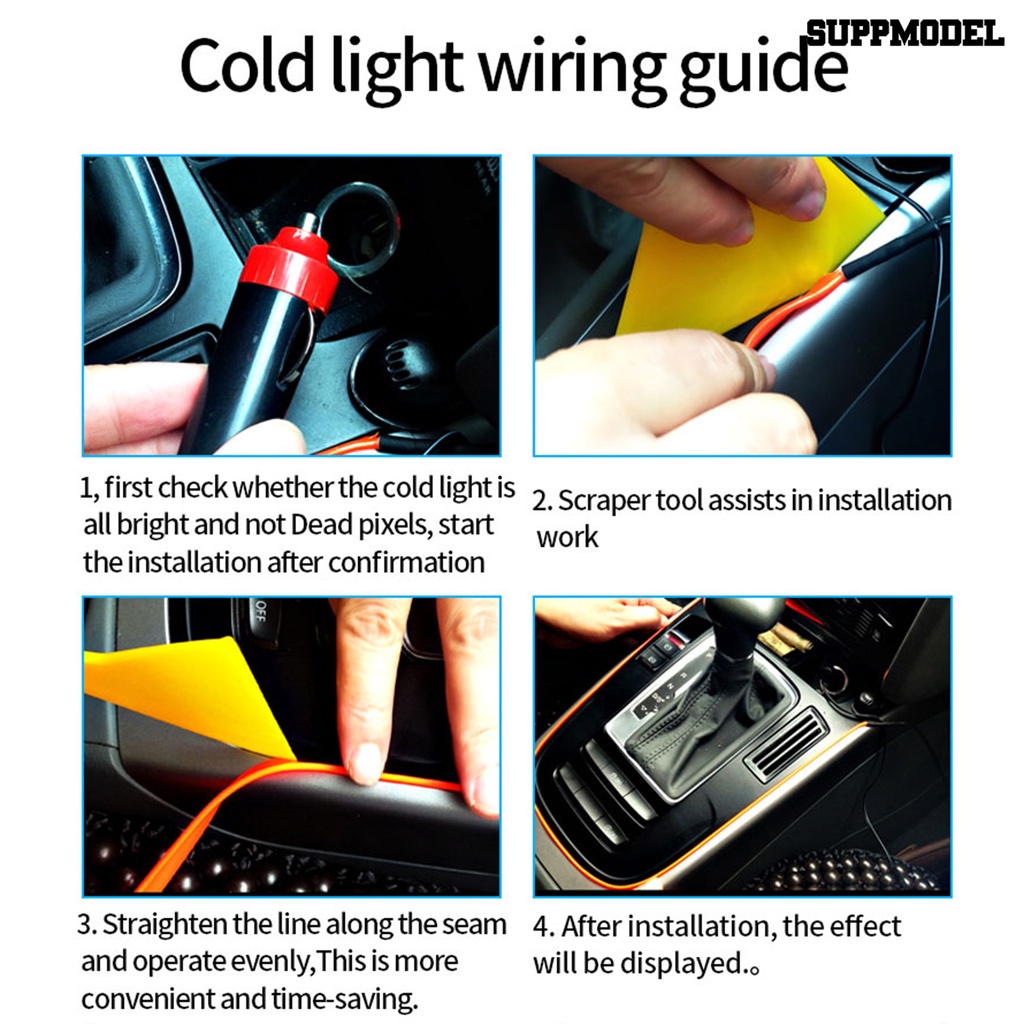 SUPPMODEL

Cold light wiring guide

1, first check whether the cold light is all bright and not Dead pixels, start the installation after confirmation

2. Scraper tool assists in installation work

OFF

3. Straighten the line along the seam and operate evenly,This is more convenient and time-saving.

4. After installation, the effect will be displayed.。