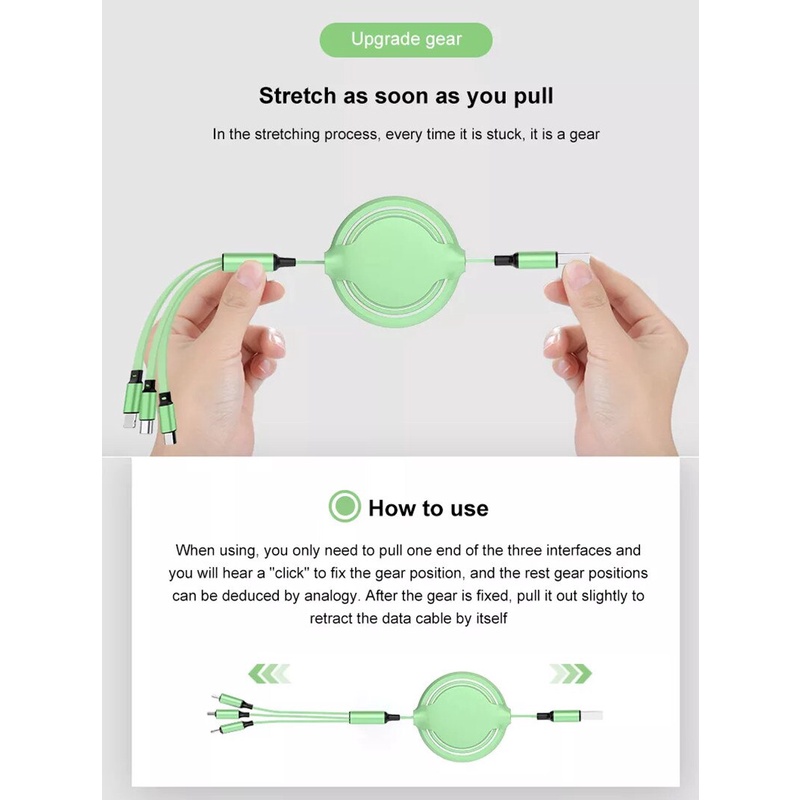 Upgrade gear

Stretch as soon as you pull

In the stretching process, every time it is stuck, it is a gear

How to use

When using, you only need to pull one end of the three interfaces and you will hear a "click" to fix the gear position, and the rest gear positions can be deduced by analogy. After the gear is fixed, pull it out slightly to retract the data cable by itself