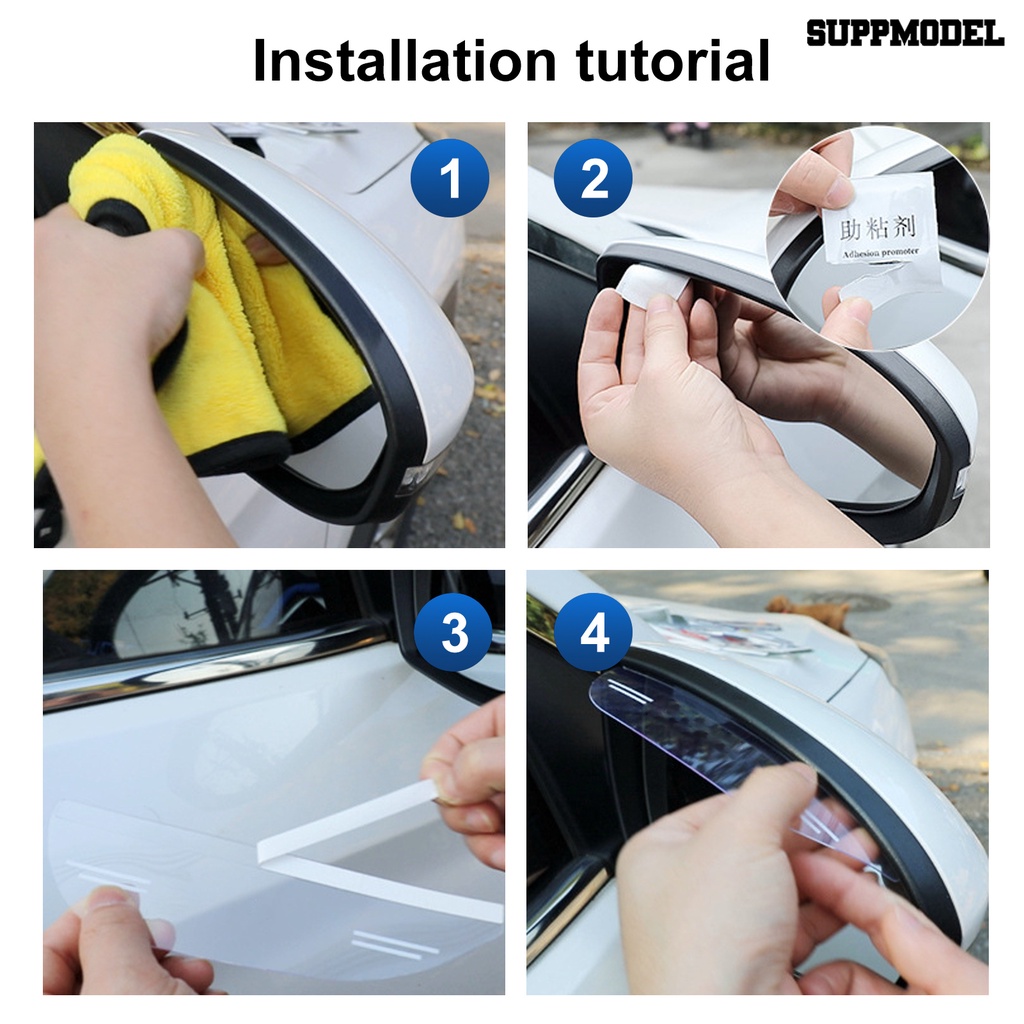 Installation tutorial

SUPPMODEL

1

2

助粘剂
Adhesion promoter

3

4