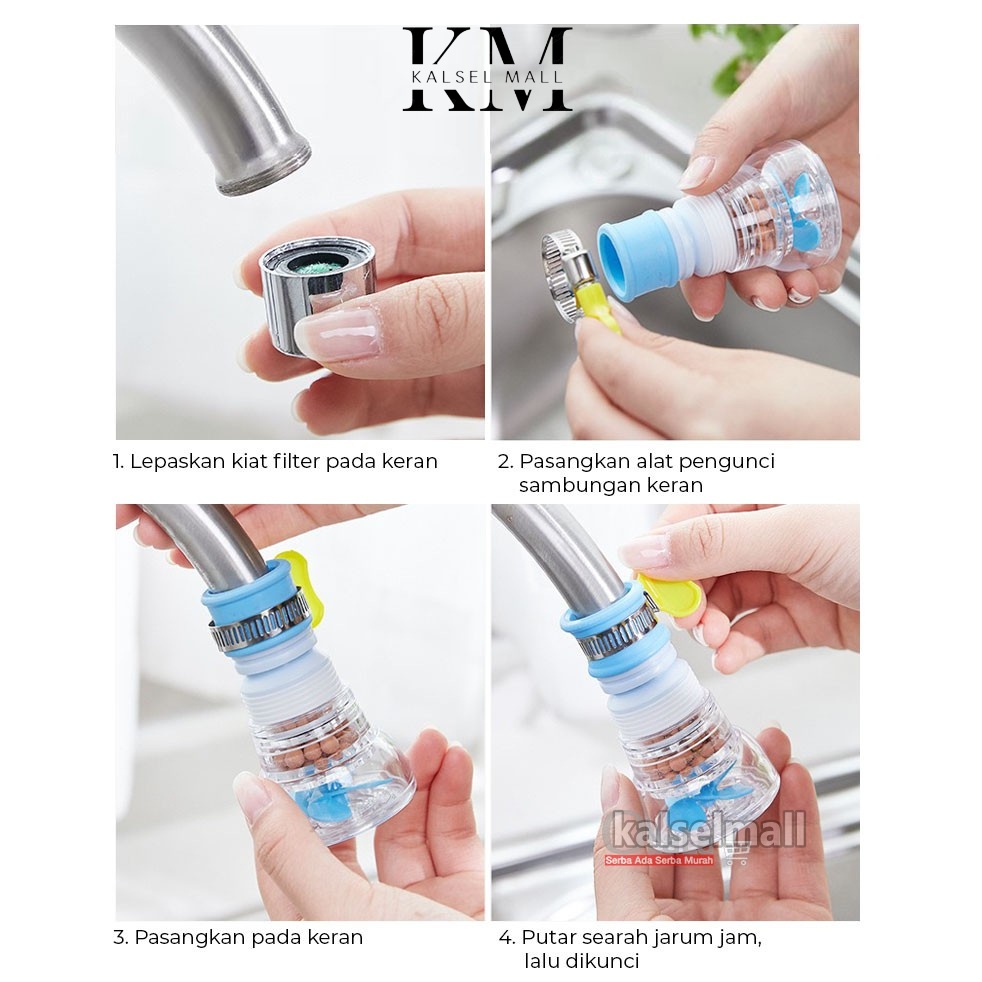 KM
KALSEL MALL

1. Lepaskan kiat filter pada keran

2. Pasangkan alat pengunci sambungan keran

3. Pasangkan pada keran

kalselmall
Serba Ada Serba Murah

4. Putar searah jarum jam, lalu dikunci