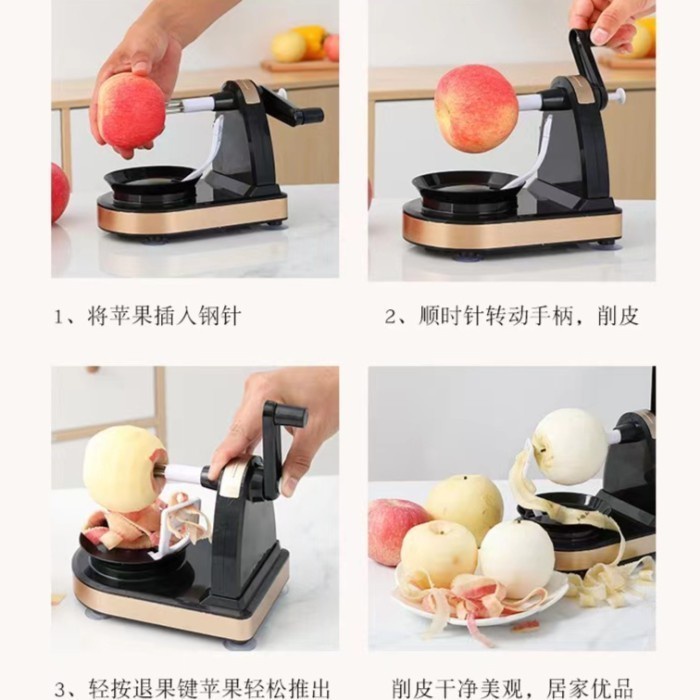 1、将苹果插入钢针

2、顺时针转动手柄，削皮

3、轻按退果键苹果轻松推出

削皮干净美观，居家优品