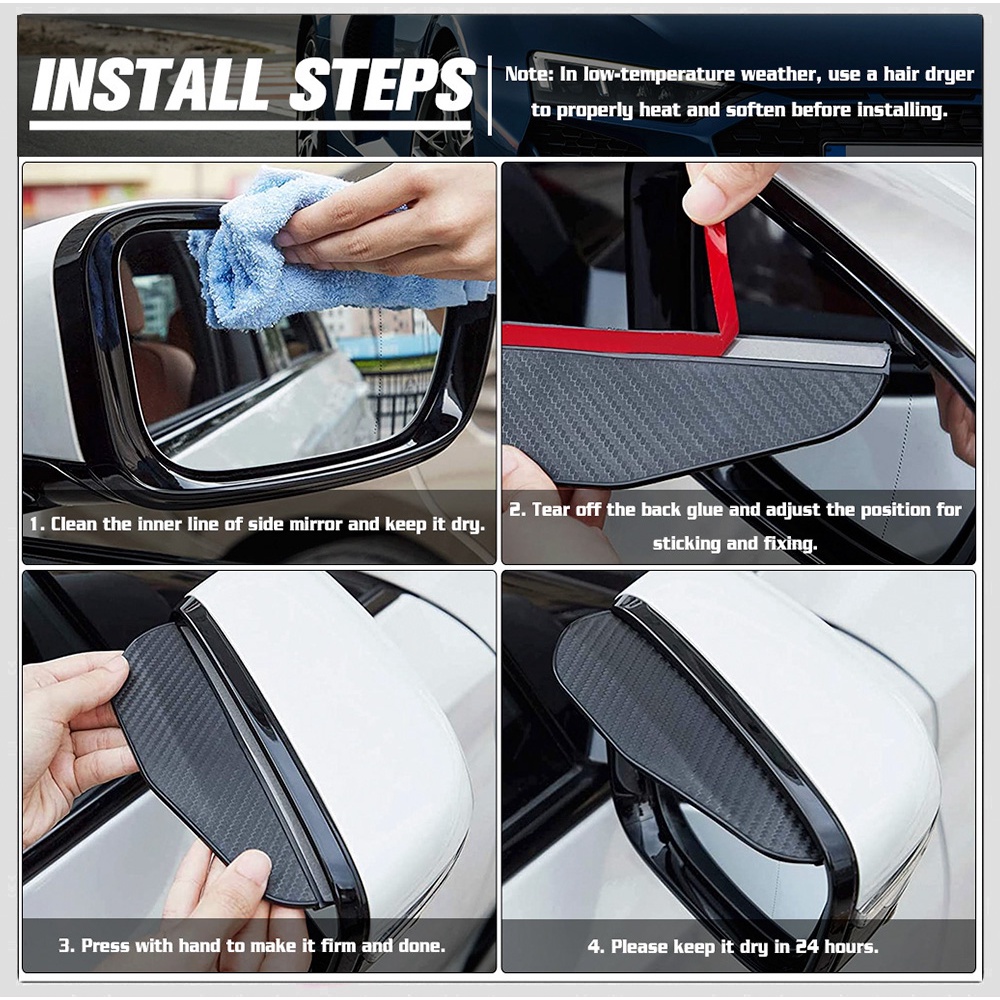 INSTALL STEPS

Note: In low-temperature weather, use a hair dryer to properly heat and soften before installing.

1. Clean the inner line of side mirror and keep it dry.

2. Tear off the back glue and adjust the position for sticking and fixing.

3. Press with hand to make it firm and done.

4. Please keep it dry in 24 hours.