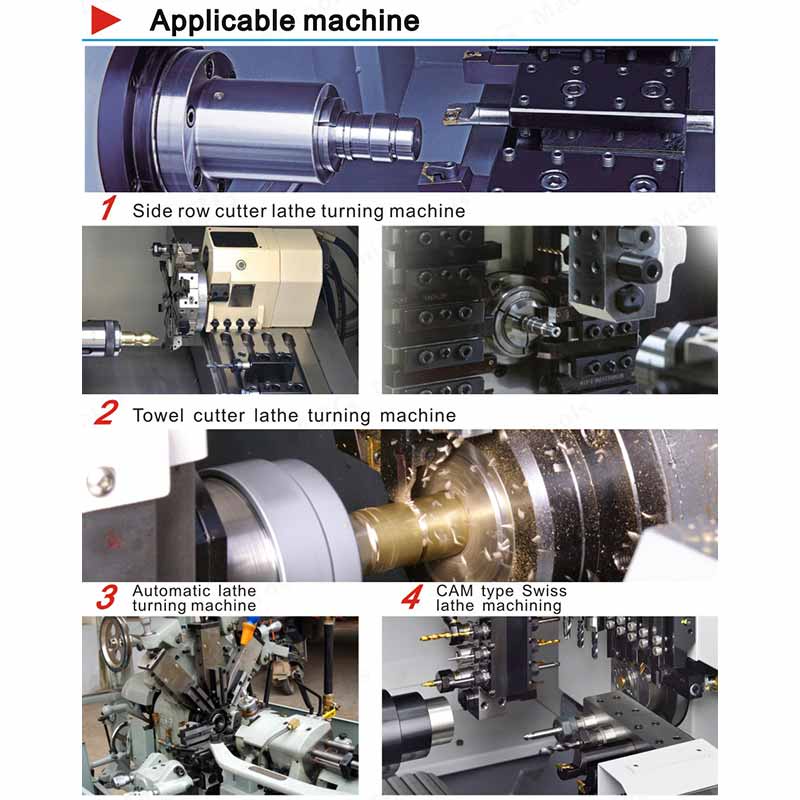 Applicable machine

1 Side row cutter lathe turning machine

2 Towel cutter lathe turning machine

3 Automatic lathe turning machine

4 CAM type Swiss lathe machining