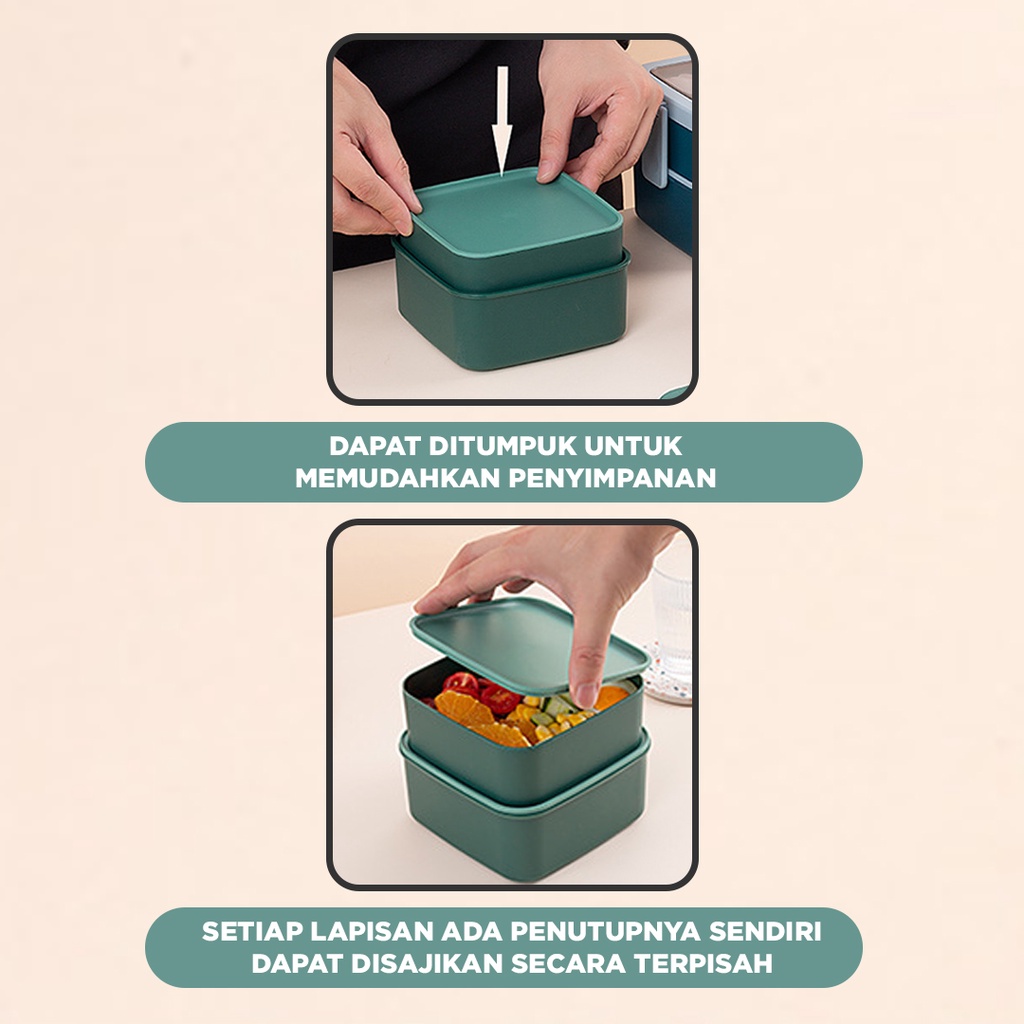 DAPAT DITUMPUK UNTUK MEMUDAHKAN PENYIMPANAN

SETIAP LAPISAN ADA PENUTUPNYA SENDIRI DAPAT DISAJIKAN SECARA TERPISAH