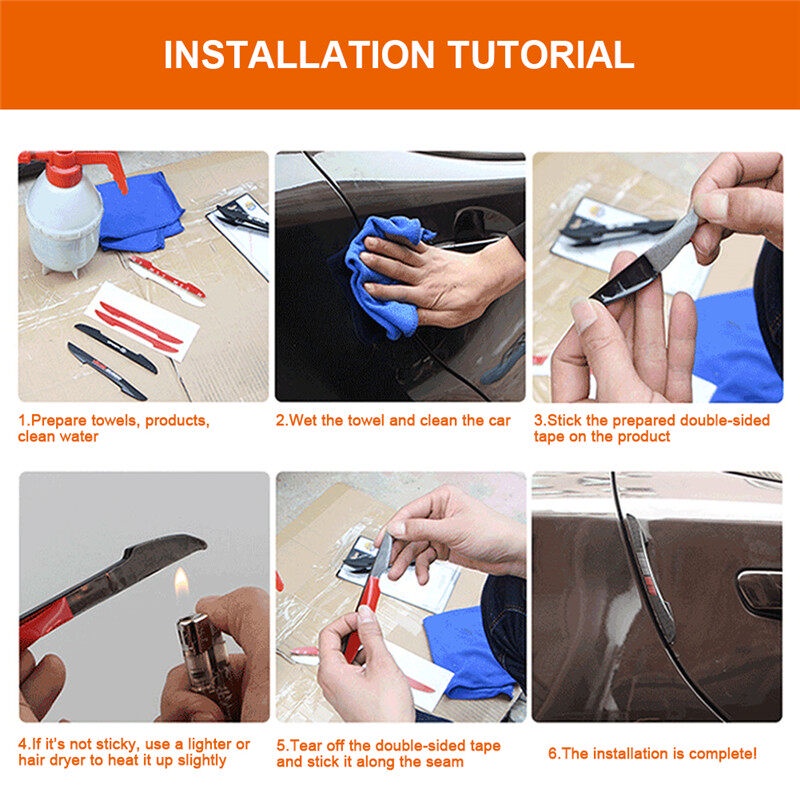 INSTALLATION TUTORIAL

1.Prepare towels, products, clean water

2.Wet the towel and clean the car

3.Stick the prepared double-sided tape on the product

4.If it's not sticky, use a lighter or hair dryer to heat it up slightly

5.Tear off the double-sided tape and stick it along the seam

6.The installation is complete!