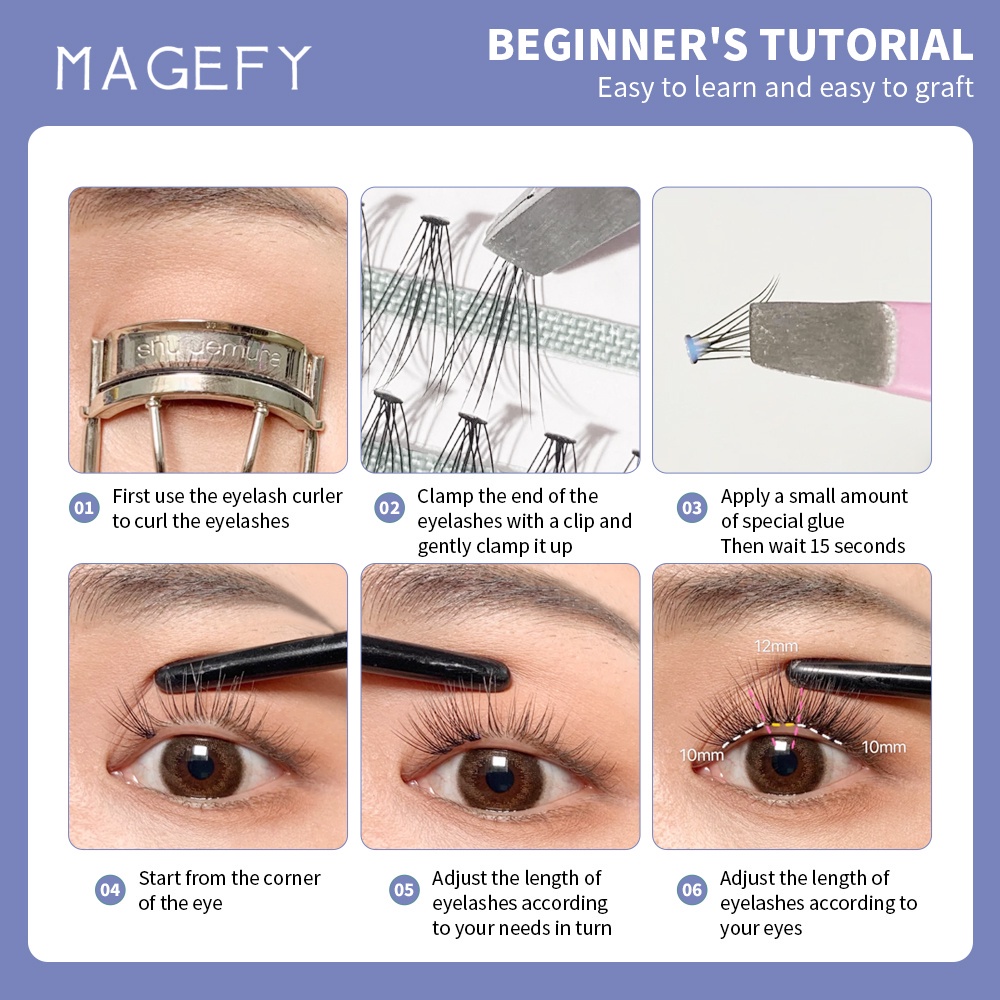 MAGEFY

BEGINNER'S TUTORIAL
Easy to learn and easy to graft

shu uemura

01 First use the eyelash curler to curl the eyelashes

02 Clamp the end of the eyelashes with a clip and gently clamp it up

03 Apply a small amount of special glue
Then wait 15 seconds

12mm
10mm
10mm

04 Start from the corner of the eye

05 Adjust the length of eyelashes according to your needs in turn

06 Adjust the length of eyelashes according to your eyes