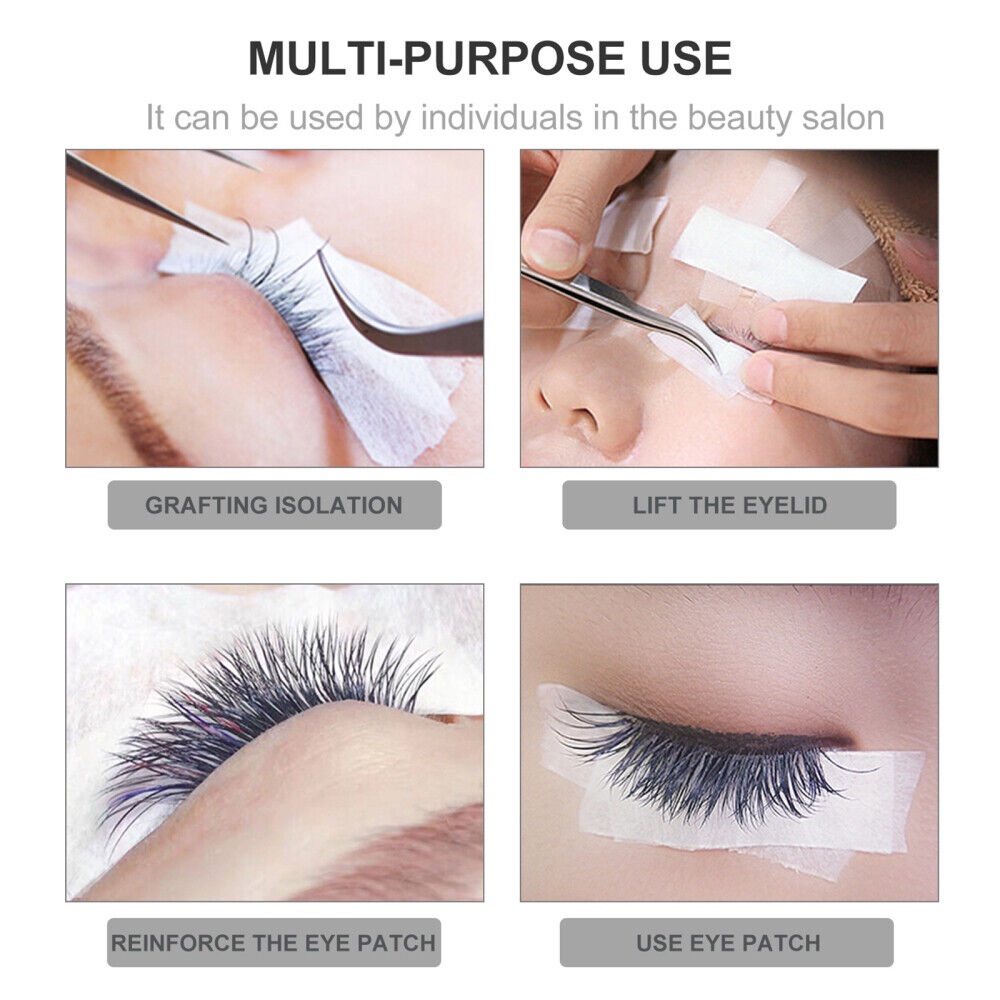 MULTI-PURPOSE USE

It can be used by individuals in the beauty salon

GRAFTING ISOLATION

LIFT THE EYELID

REINFORCE THE EYE PATCH

USE EYE PATCH