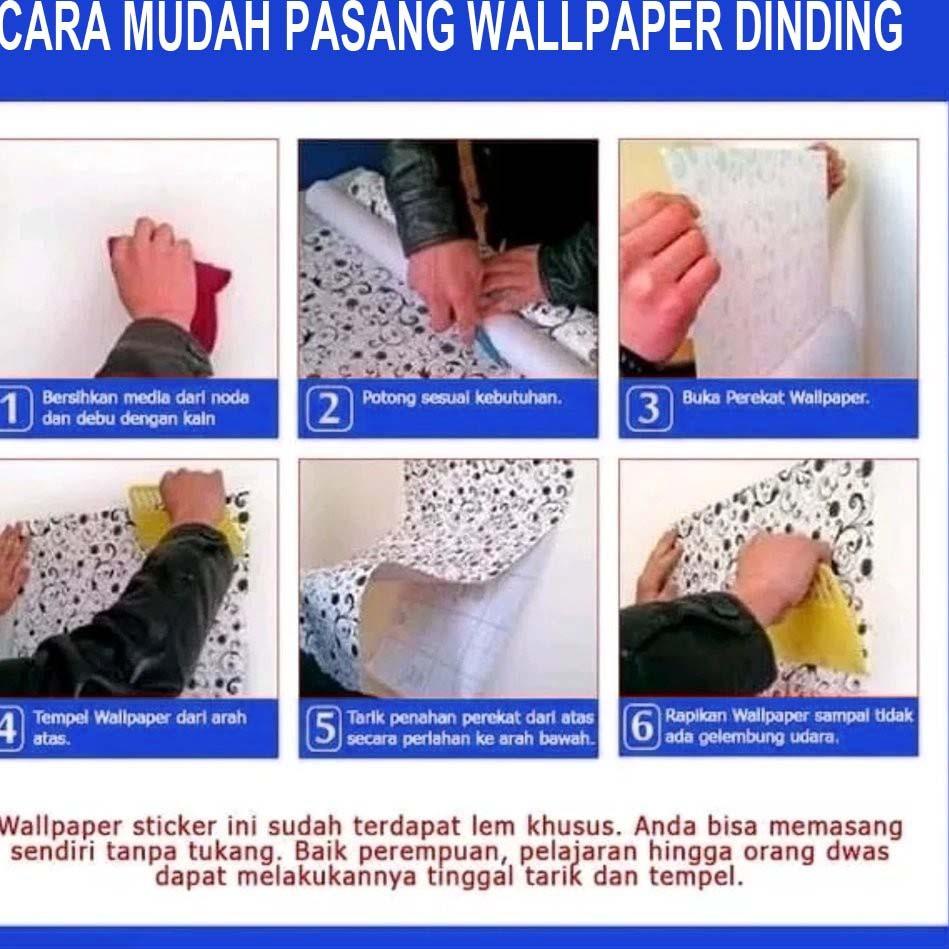 CARA MUDAH PASANG WALLPAPER DINDING

1 Bersihkan media dari noda dan debu dengan kain

2 Potong sesuai kebutuhan.

3 Buka Perekat Wallpaper.

4 Tempel Wallpaper dari arah atas.

5 Tarik penahan perekat dari atas secara perlahan ke arah bawah.

6 Rapikan Wallpaper sampai tidak ada gelembung udara.

Wallpaper sticker ini sudah terdapat lem khusus. Anda bisa memasang sendiri tanpa tukang. Baik perempuan, pelajaran hingga orang dwas dapat melakukannya tinggal tarik dan tempel.