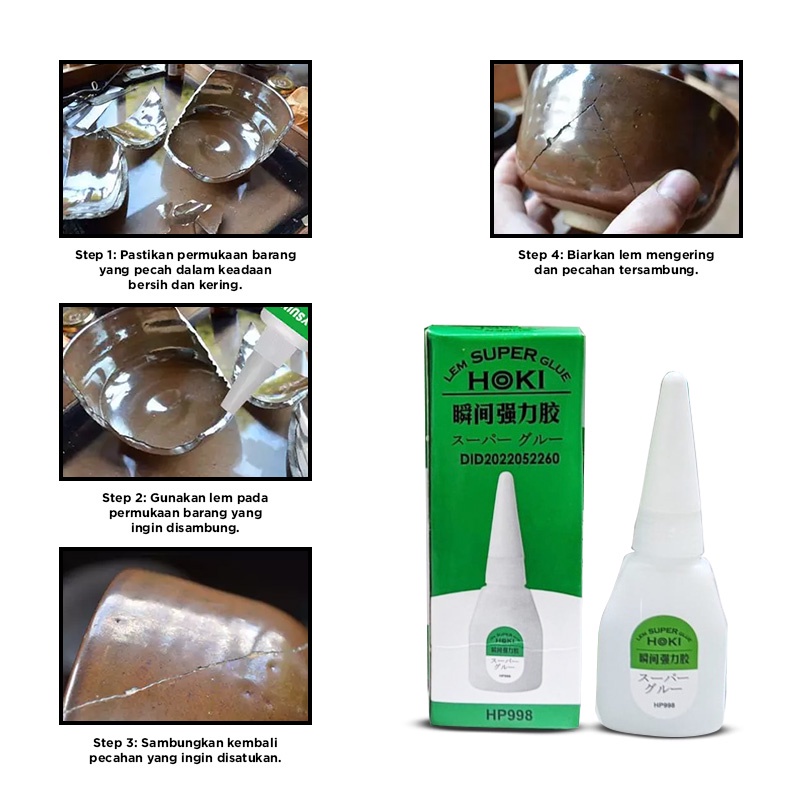 Step 1: Pastikan permukaan barang yang pecah dalam keadaan bersih dan kering.

Step 2: Gunakan lem pada permukaan barang yang ingin disambung.

Step 3: Sambungkan kembali pecahan yang ingin disatukan.

Step 4: Biarkan lem mengering dan pecahan tersambung.

LEM SUPER GLUE
HOKI
瞬间强力胶
スーパー グルー
DID2022052260

LEM SUPER GLUE
HOKI
瞬间强力胶
スーパー グルー
HP998

HP998

LEM SUPER GLUE
HOKI
瞬间强力胶
スーパー グルー
HP998