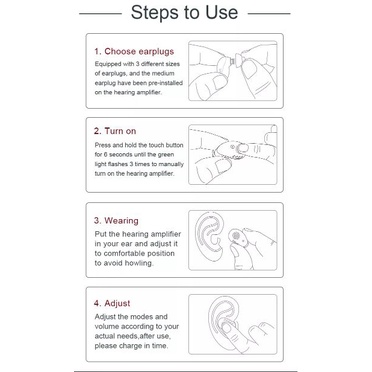 Steps to Use

1. Choose earplugs
Equipped with 3 different sizes of earplugs, and the medium earplug have been pre-installed on the hearing amplifier.

2. Turn on
Press and hold the touch button for 6 seconds until the green light flashes 3 times to manually turn on the hearing amplifier.

3. Wearing
Put the hearing amplifier in your ear and adjust it to comfortable position to avoid howling.

4. Adjust
Adjust the modes and volume according to your actual needs,after use, please charge in time.