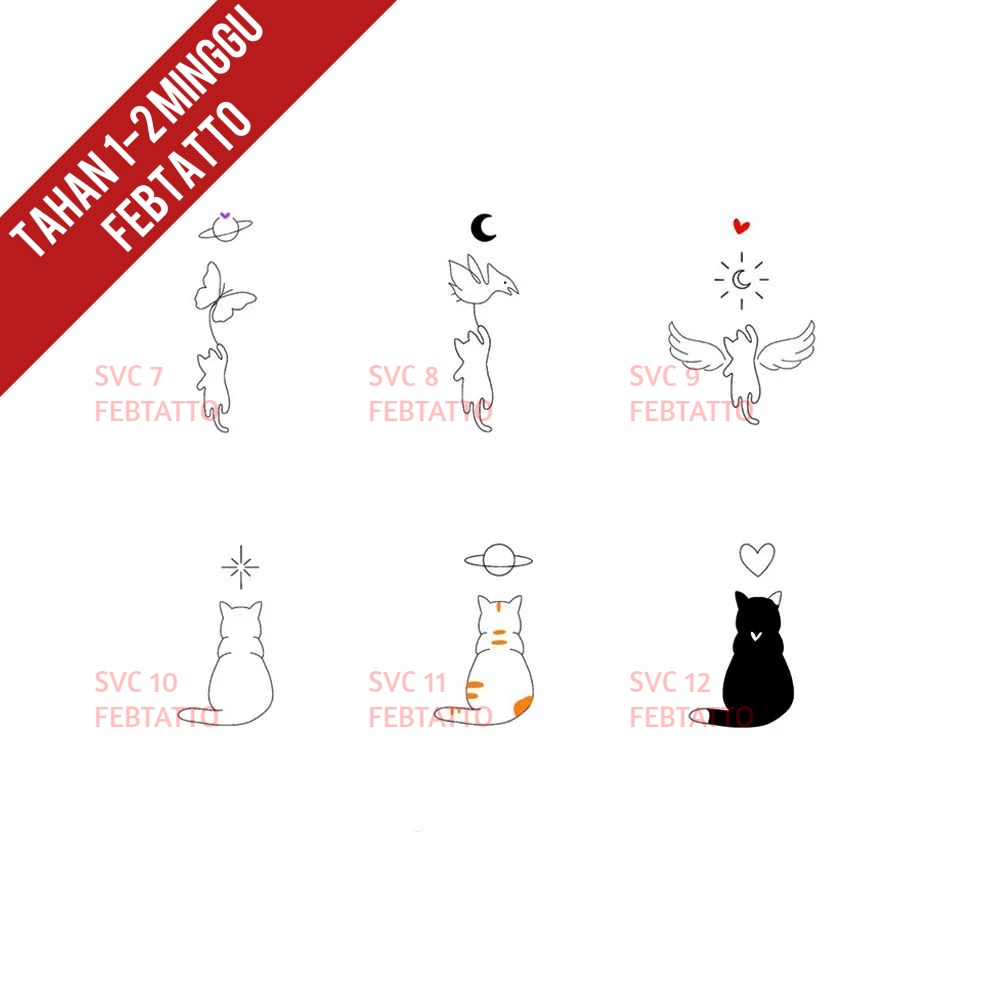 TAHAN 1-2MINGGU
FEBTATTO

SVC 7
FEBTATTO

SVC 8
FEBTATTO

SVC 9
FEBTATTO

SVC 10
FEBTATTO

SVC 11
FEBTATTO

SVC 12
FEBTATTO