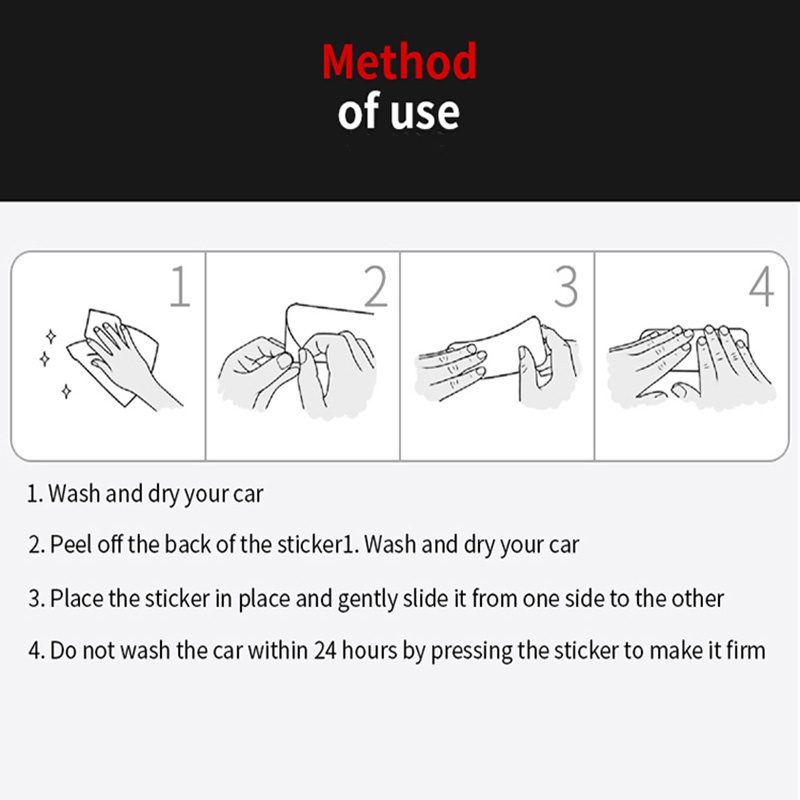 Method
of use

1

2

3

4

1. Wash and dry your car

2. Peel off the back of the sticker1. Wash and dry your car

3. Place the sticker in place and gently slide it from one side to the other

4. Do not wash the car within 24 hours by pressing the sticker to make it firm