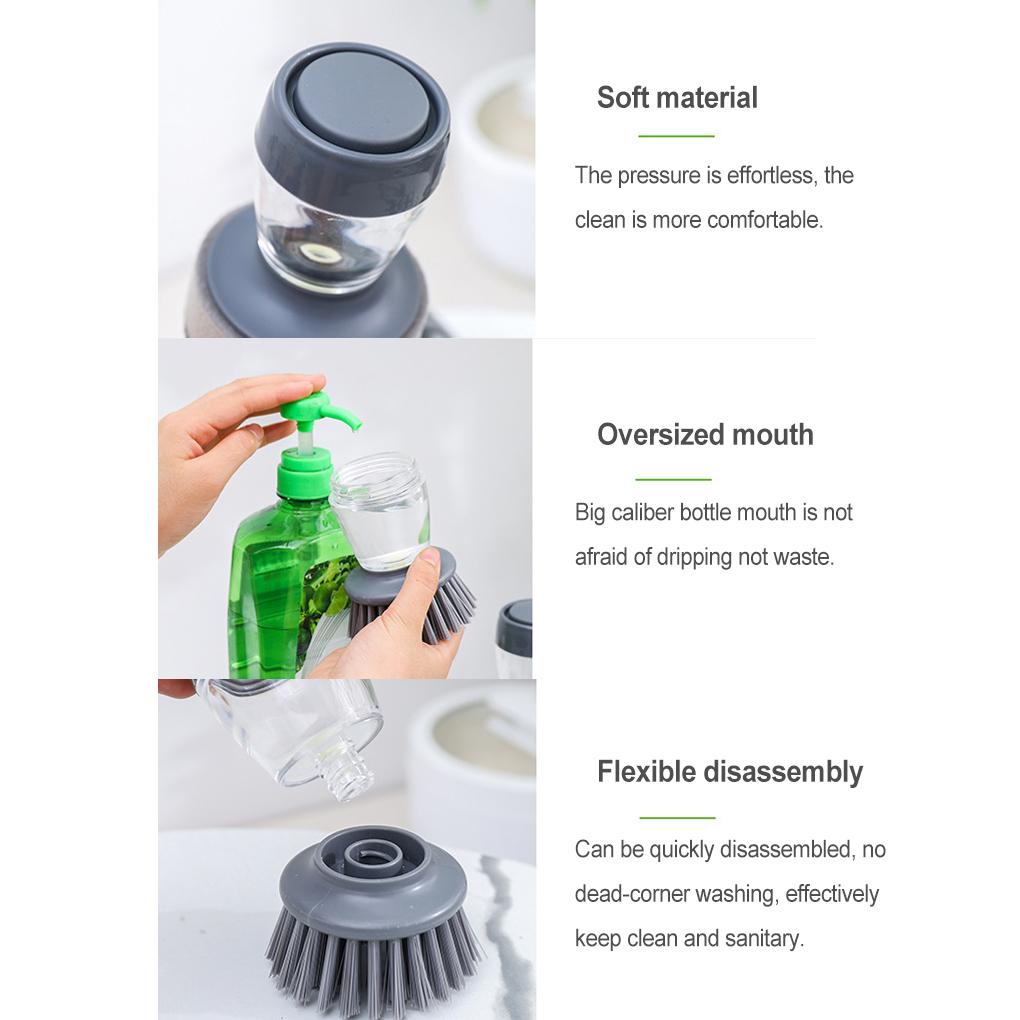 Soft material

The pressure is effortless, the clean is more comfortable.

Oversized mouth

Big caliber bottle mouth is not afraid of dripping not waste.

Flexible disassembly

Can be quickly disassembled, no dead-corner washing, effectively keep clean and sanitary.