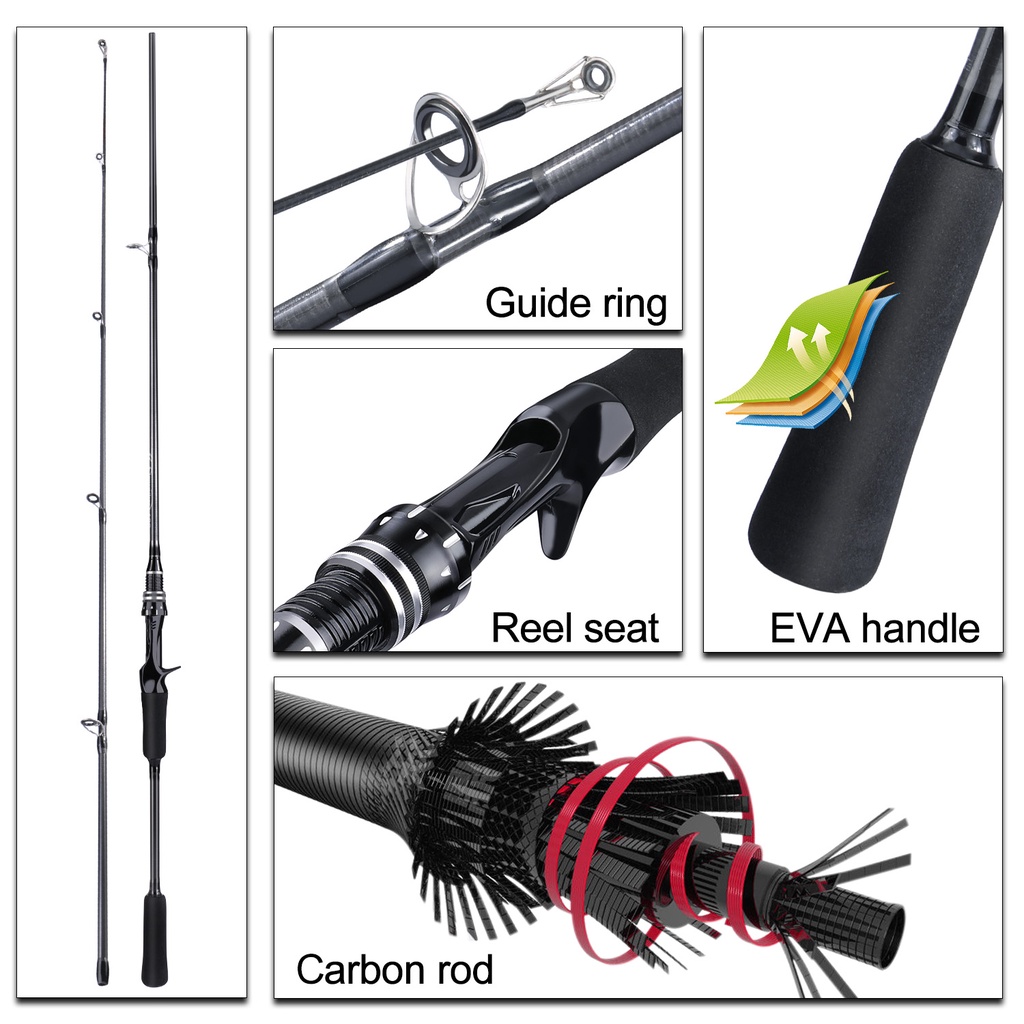 Guide ring

Reel seat

EVA handle

Carbon rod